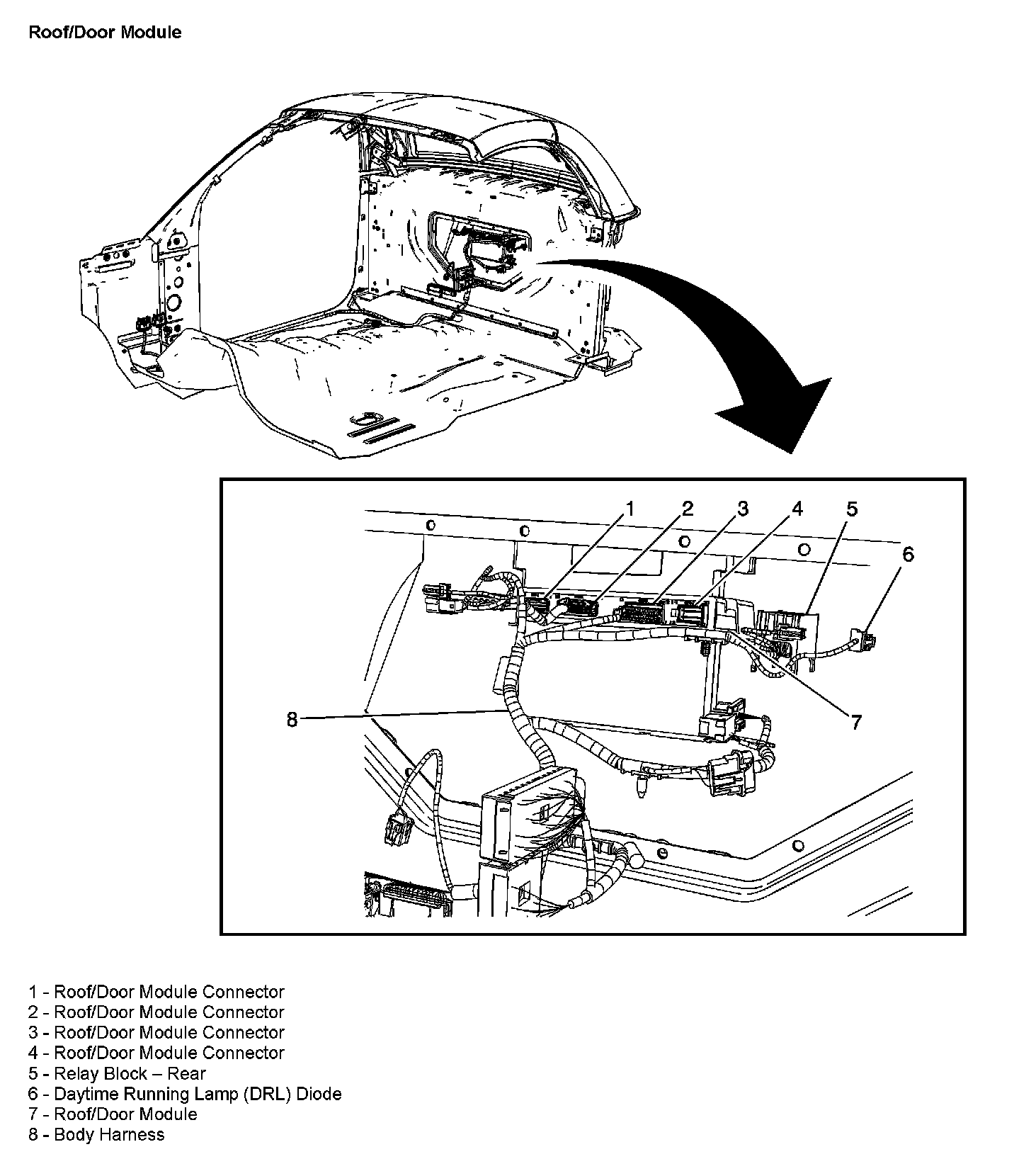 Roof/Door Module

1
2
3
4
5
6
7
8

1 - Roof/Door Module Connector
2 - Roof/Door Module Connector
3 - Roof/Door Module Connector
4 - Roof/Door Module Connector
5 - Relay Block – Rear
6 - Daytime Running Lamp (DRL) Diode
7 - Roof/Door Module
8 - Body Harness