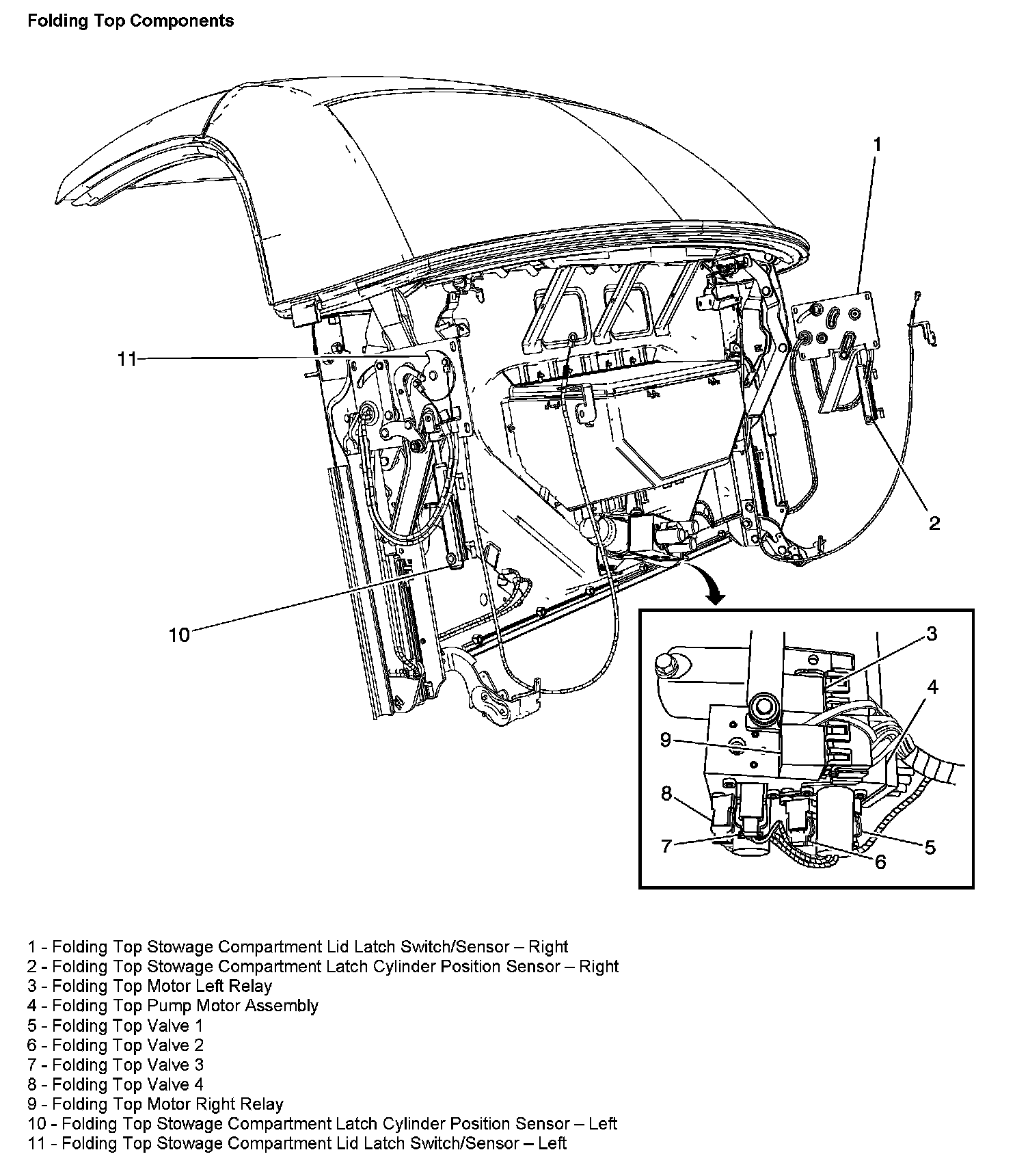 Folding Top Components

1

11

2

10

3

4

9

8

7

6

5

1 - Folding Top Stowage Compartment Lid Latch Switch/Sensor – Right
2 - Folding Top Stowage Compartment Latch Cylinder Position Sensor – Right
3 - Folding Top Motor Left Relay
4 - Folding Top Pump Motor Assembly
5 - Folding Top Valve 1
6 - Folding Top Valve 2
7 - Folding Top Valve 3
8 - Folding Top Valve 4
9 - Folding Top Motor Right Relay
10 - Folding Top Stowage Compartment Latch Cylinder Position Sensor – Left
11 - Folding Top Stowage Compartment Lid Latch Switch/Sensor – Left