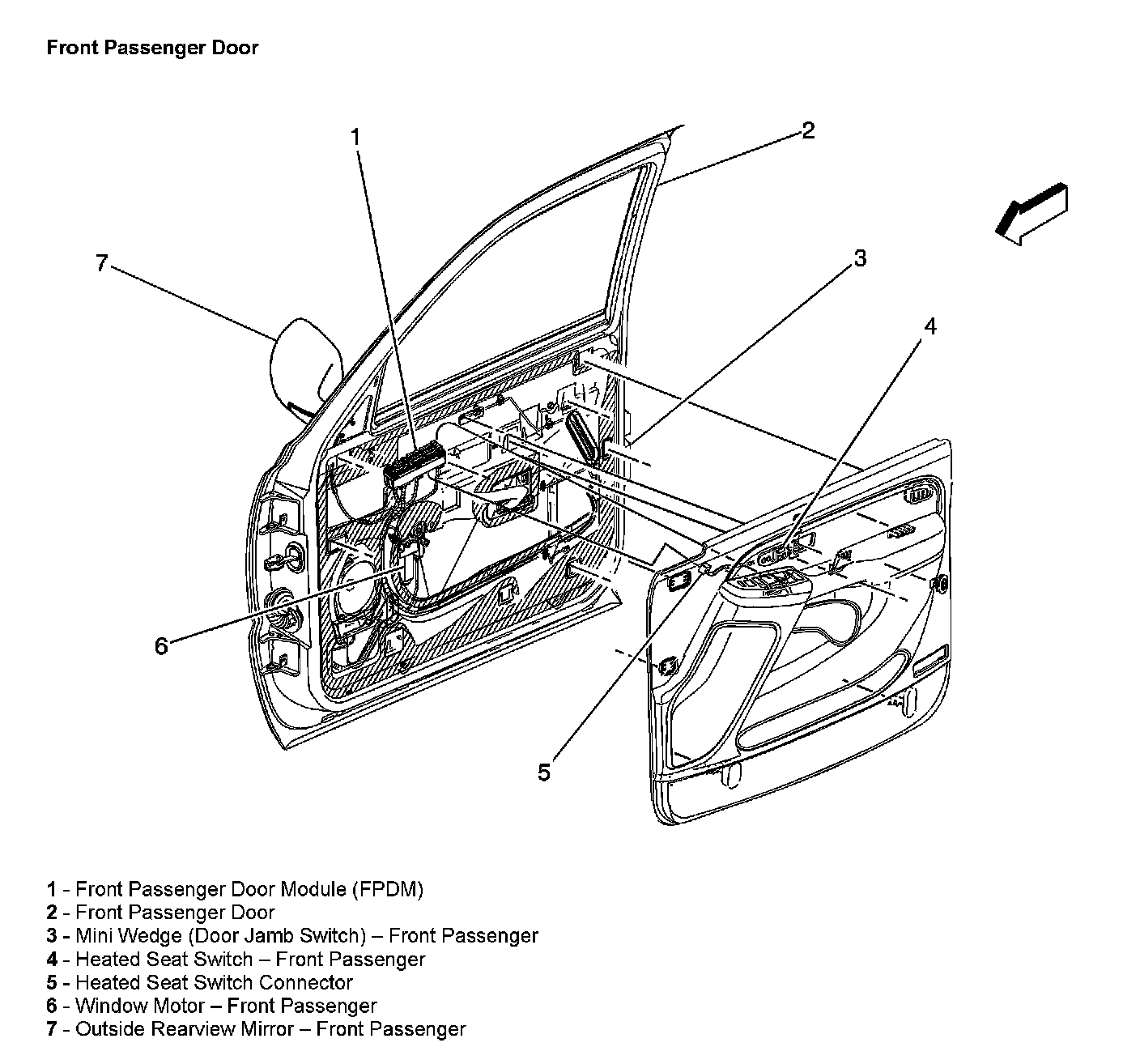 Front Passenger Door

1

2

7

3

4

6

5

1 - Front Passenger Door Module (FPDM)
2 - Front Passenger Door
3 - Mini Wedge (Door Jamb Switch) – Front Passenger
4 - Heated Seat Switch – Front Passenger
5 - Heated Seat Switch Connector
6 - Window Motor – Front Passenger
7 - Outside Rearview Mirror – Front Passenger