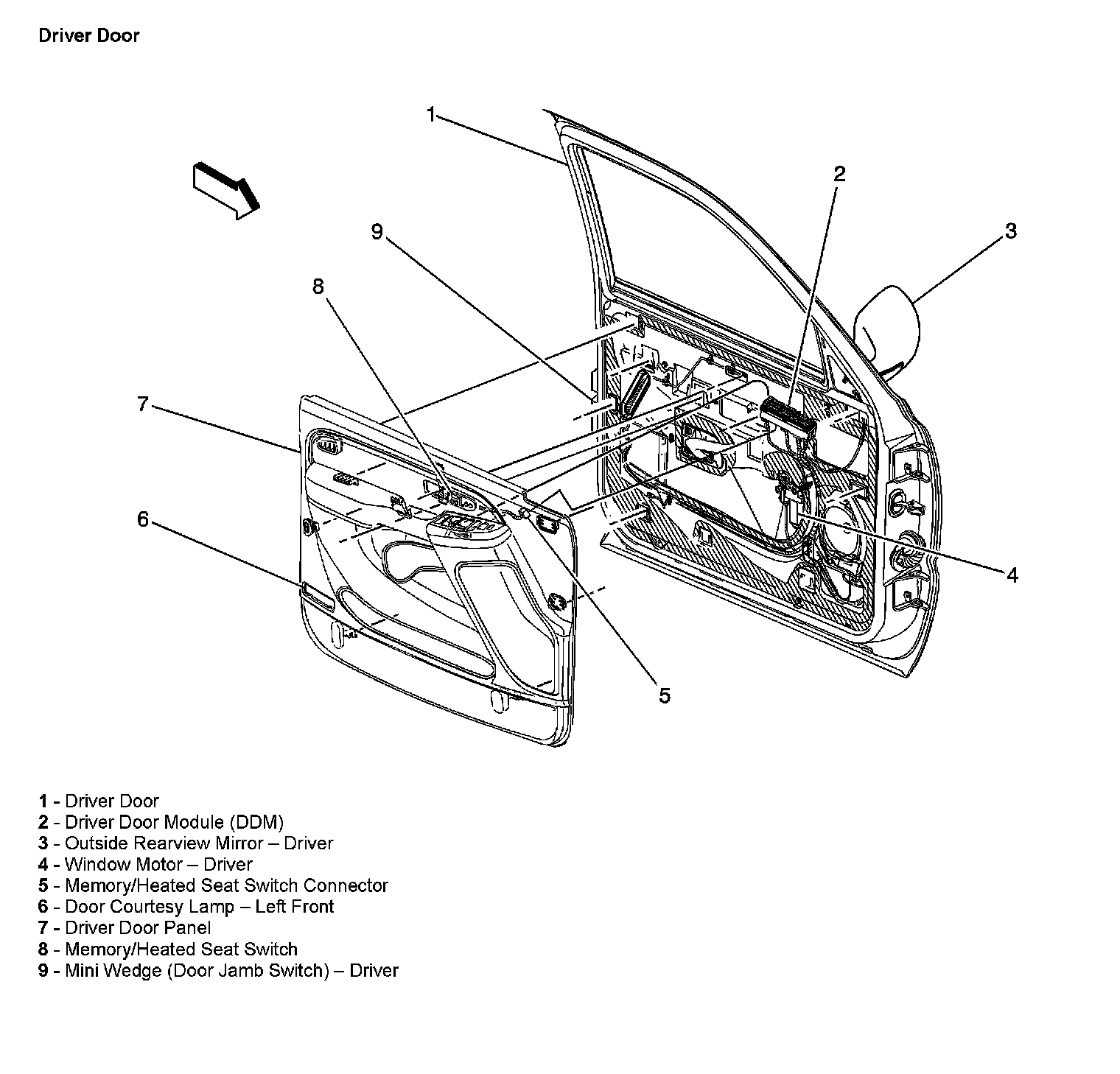 Driver Door

1

2

3

9

8

7

6

4

5

1 - Driver Door
2 - Driver Door Module (DDM)
3 - Outside Rearview Mirror – Driver
4 - Window Motor – Driver
5 - Memory/Heated Seat Switch Connector
6 - Door Courtesy Lamp – Left Front
7 - Driver Door Panel
8 - Memory/Heated Seat Switch
9 - Mini Wedge (Door Jamb Switch) – Driver