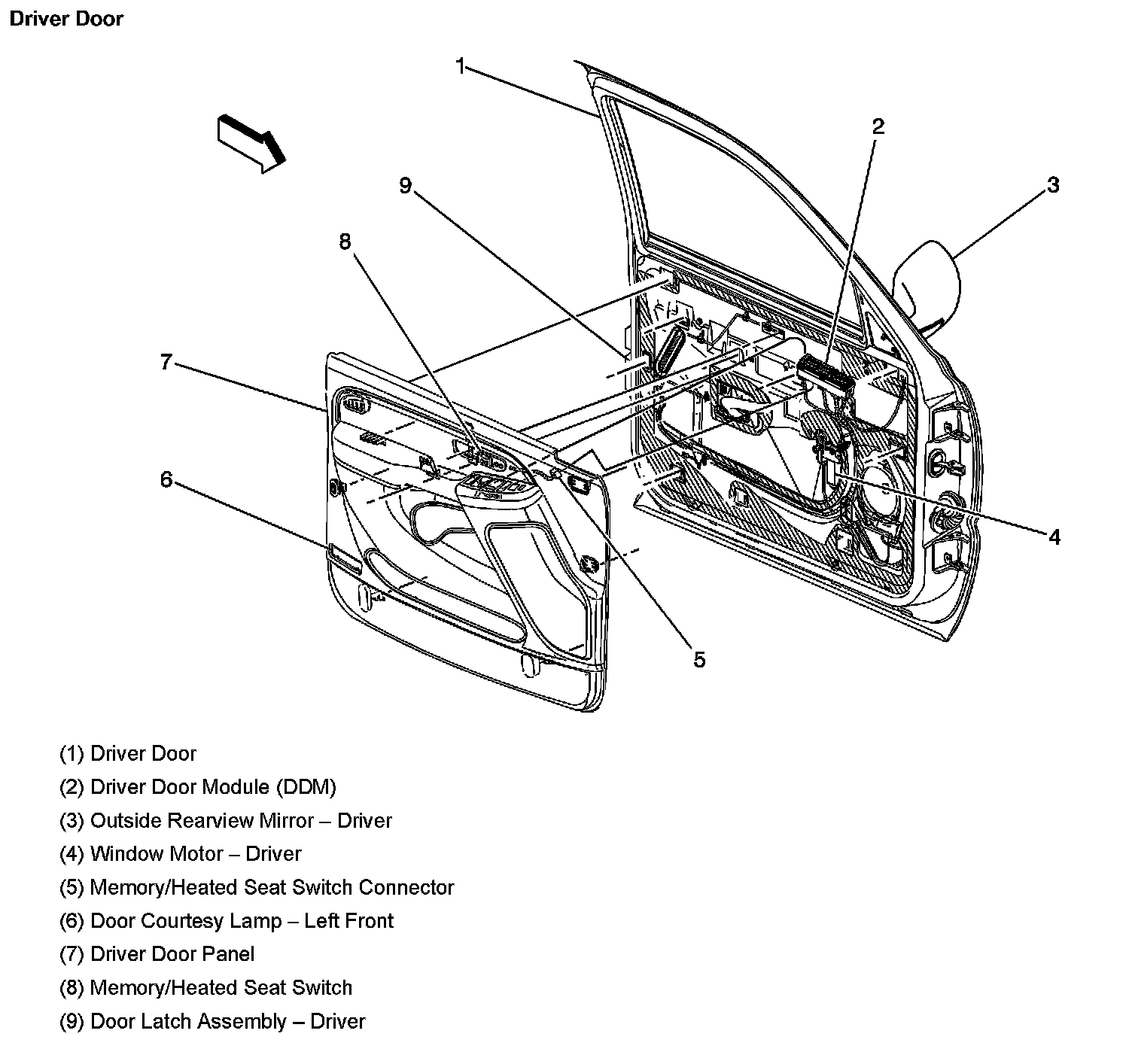 Driver Door

1
2
3
9
8
7
6
4
5

(1) Driver Door

(2) Driver Door Module (DDM)

(3) Outside Rearview Mirror – Driver

(4) Window Motor – Driver

(5) Memory/Heated Seat Switch Connector

(6) Door Courtesy Lamp – Left Front

(7) Driver Door Panel

(8) Memory/Heated Seat Switch

(9) Door Latch Assembly – Driver