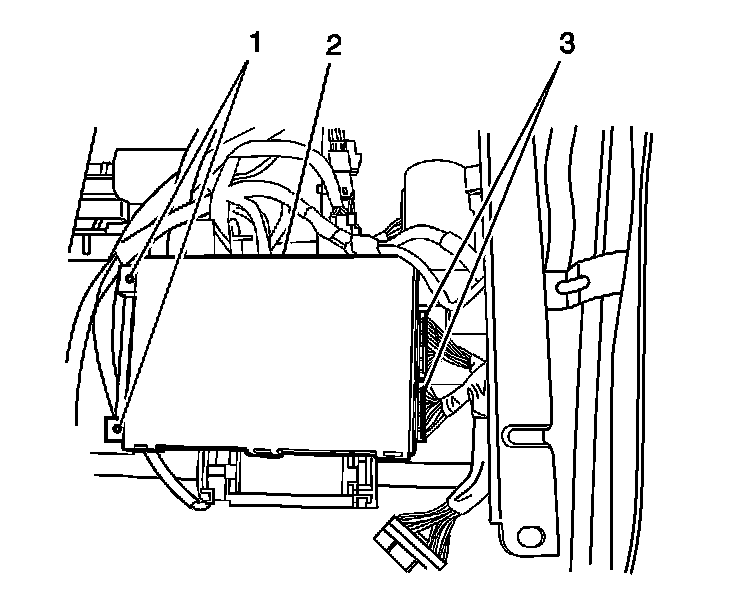 1
2
3