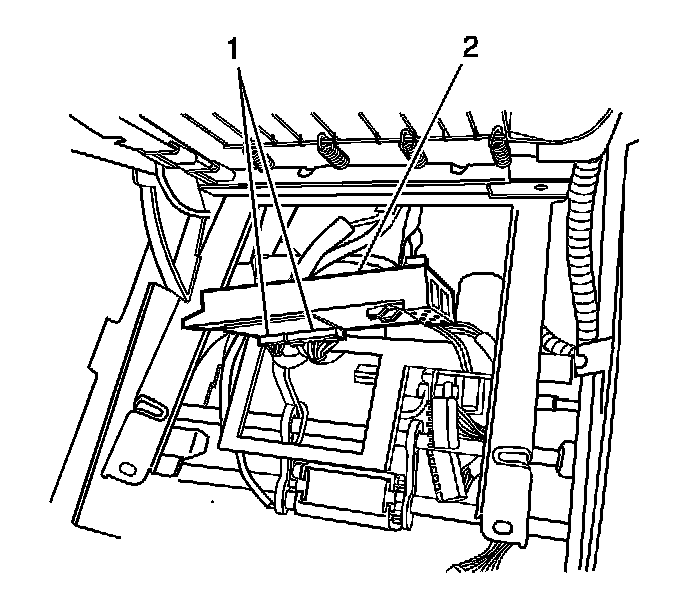 1
2