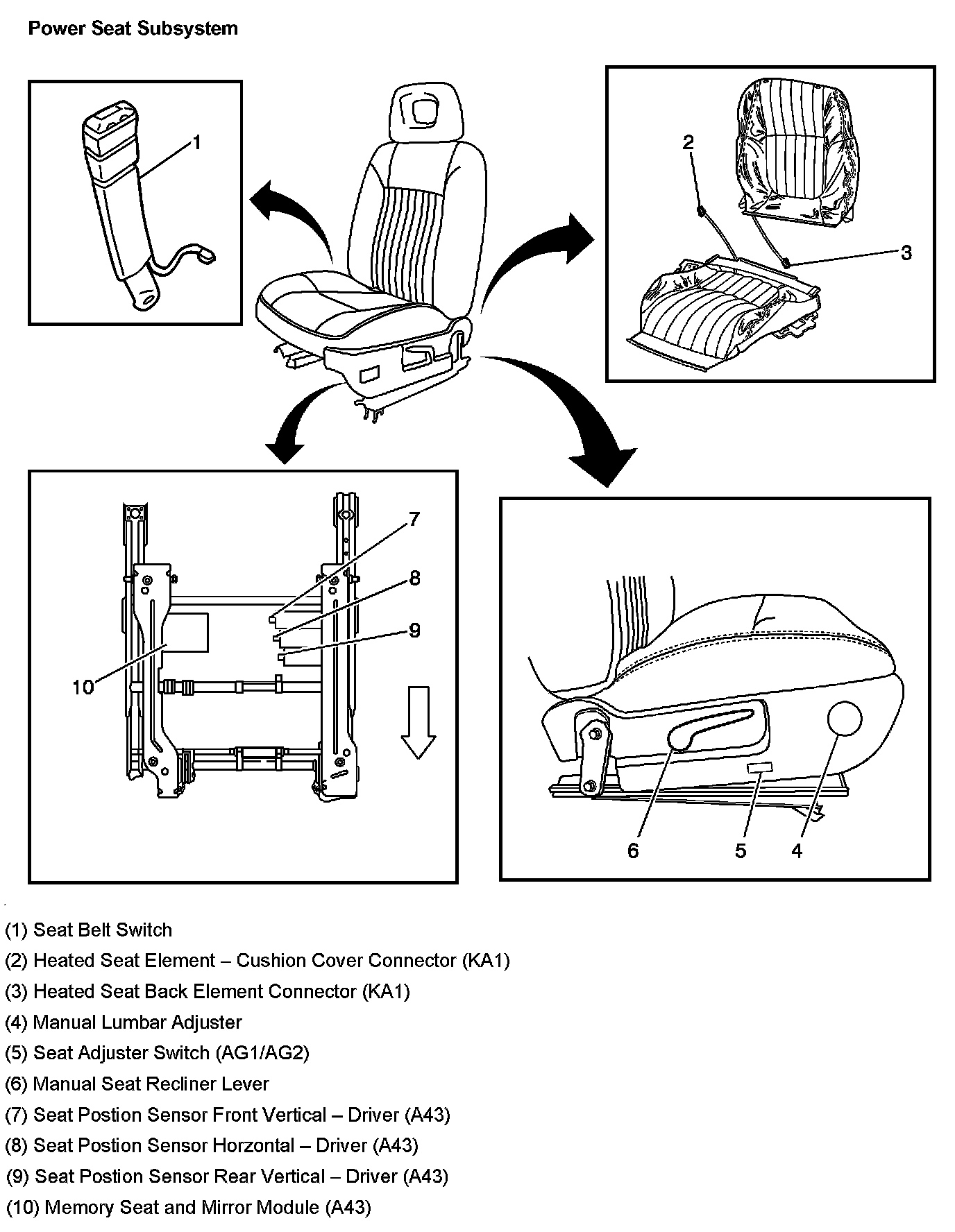 Power Seat Subsystem

1

2

3

7

8

9

10

6 5 4

(1) Seat Belt Switch

(2) Heated Seat Element – Cushion Cover Connector (KA1)

(3) Heated Seat Back Element Connector (KA1)

(4) Manual Lumbar Adjuster

(5) Seat Adjuster Switch (AG1/AG2)

(6) Manual Seat Recliner Lever

(7) Seat Postion Sensor Front Vertical – Driver (A43)

(8) Seat Postion Sensor Horzontal – Driver (A43)

(9) Seat Postion Sensor Rear Vertical – Driver (A43)

(10) Memory Seat and Mirror Module (A43)