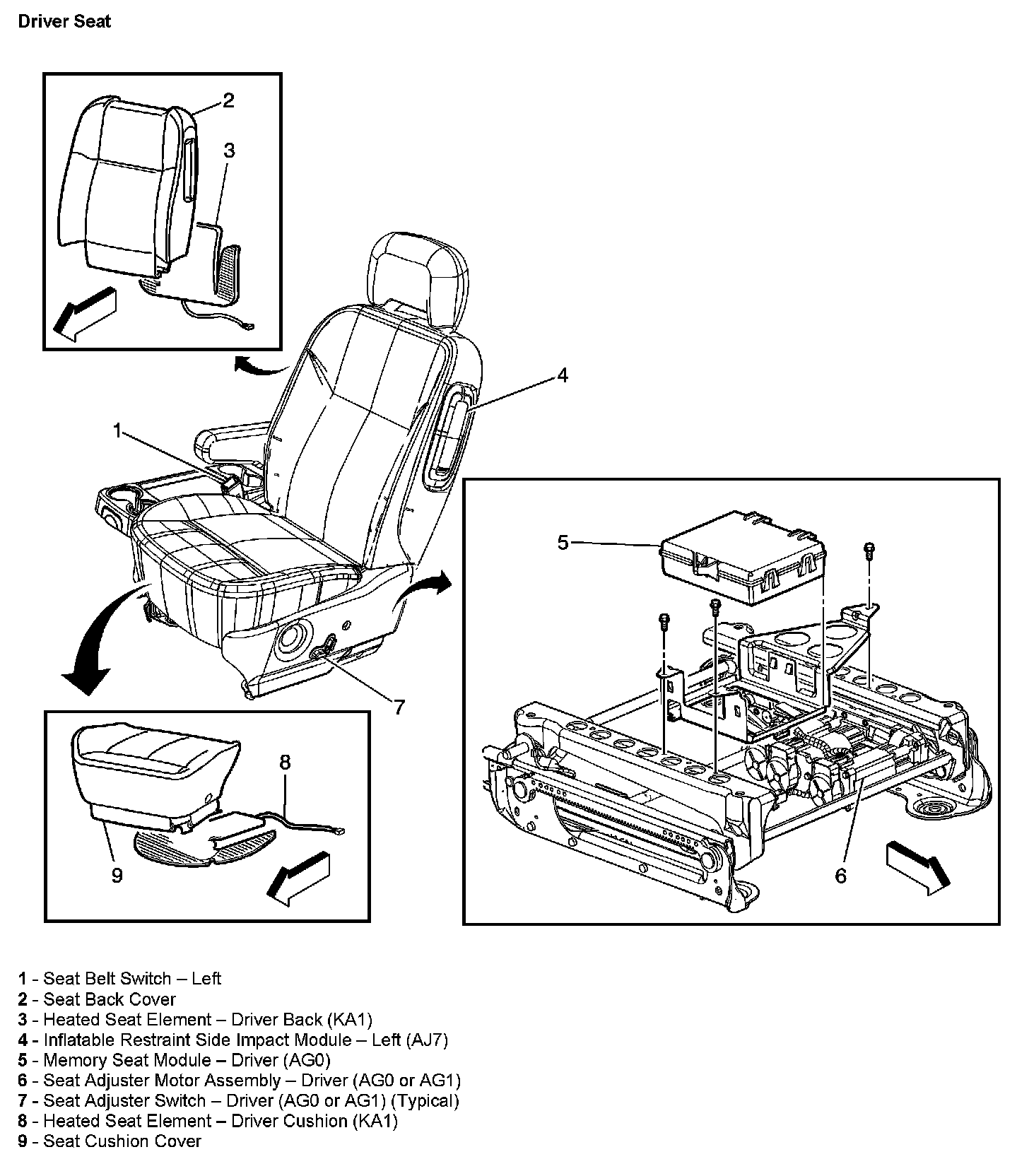 Driver Seat

2
3
4
1
5
7
8
9
6

1 - Seat Belt Switch – Left
2 - Seat Back Cover
3 - Heated Seat Element – Driver Back (KA1)
4 - Inflatable Restraint Side Impact Module – Left (AJ7)
5 - Memory Seat Module – Driver (AG0)
6 - Seat Adjuster Motor Assembly – Driver (AG0 or AG1)
7 - Seat Adjuster Switch – Driver (AG0 or AG1) (Typical)
8 - Heated Seat Element – Driver Cushion (KA1)
9 - Seat Cushion Cover