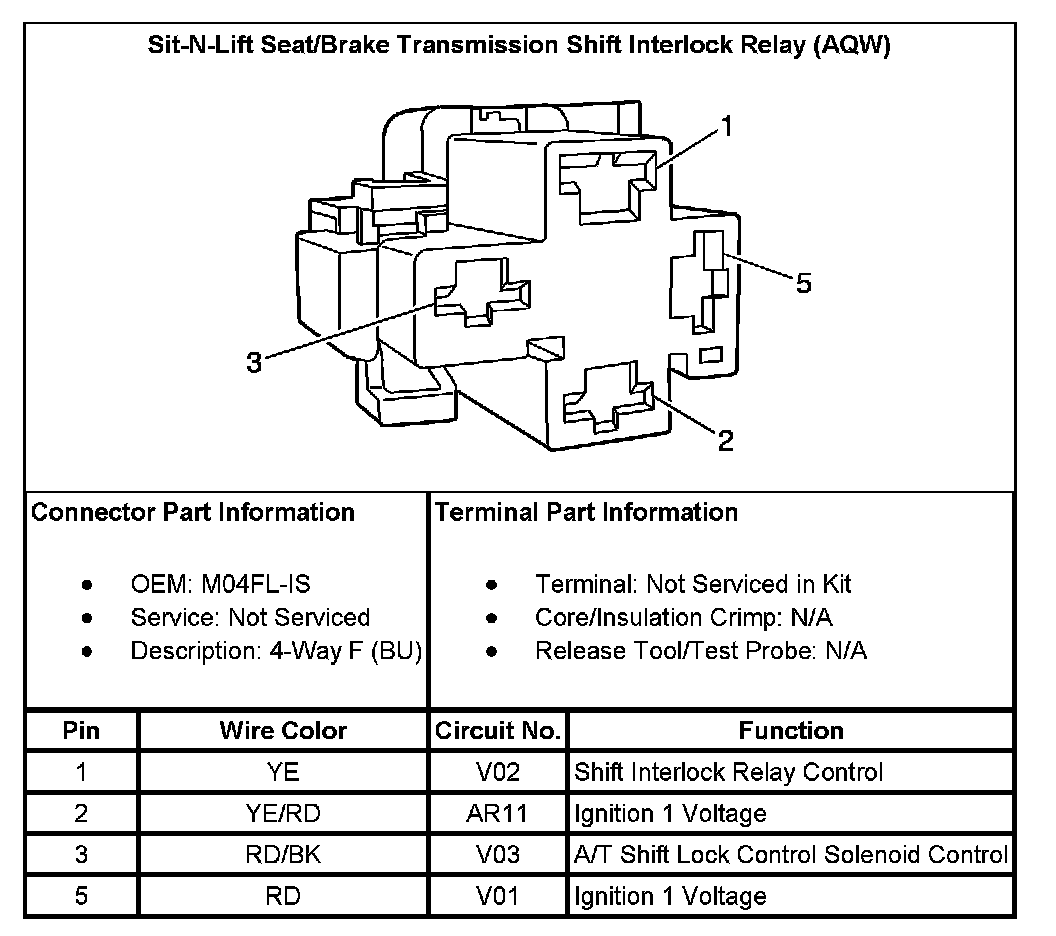 Sit-N-Lift Seat/Brake Transmission Shift Interlock Relay (AQW)

1
5
3
2

Connector Part Information

- OEM: M04FL-IS
- Service: Not Serviced
- Description: 4-Way F (BU)

Terminal Part Information

- Terminal: Not Serviced in Kit
- Core/Insulation Crimp: N/A
- Release Tool/Test Probe: N/A

| Pin | Wire Color | Circuit No. | Function |
|---|---|---|---|
| 1 | YE | V02 | Shift Interlock Relay Control |
| 2 | YE/RD | AR11 | Ignition 1 Voltage |
| 3 | RD/BK | V03 | A/T Shift Lock Control Solenoid Control |
| 5 | RD | V01 | Ignition 1 Voltage |