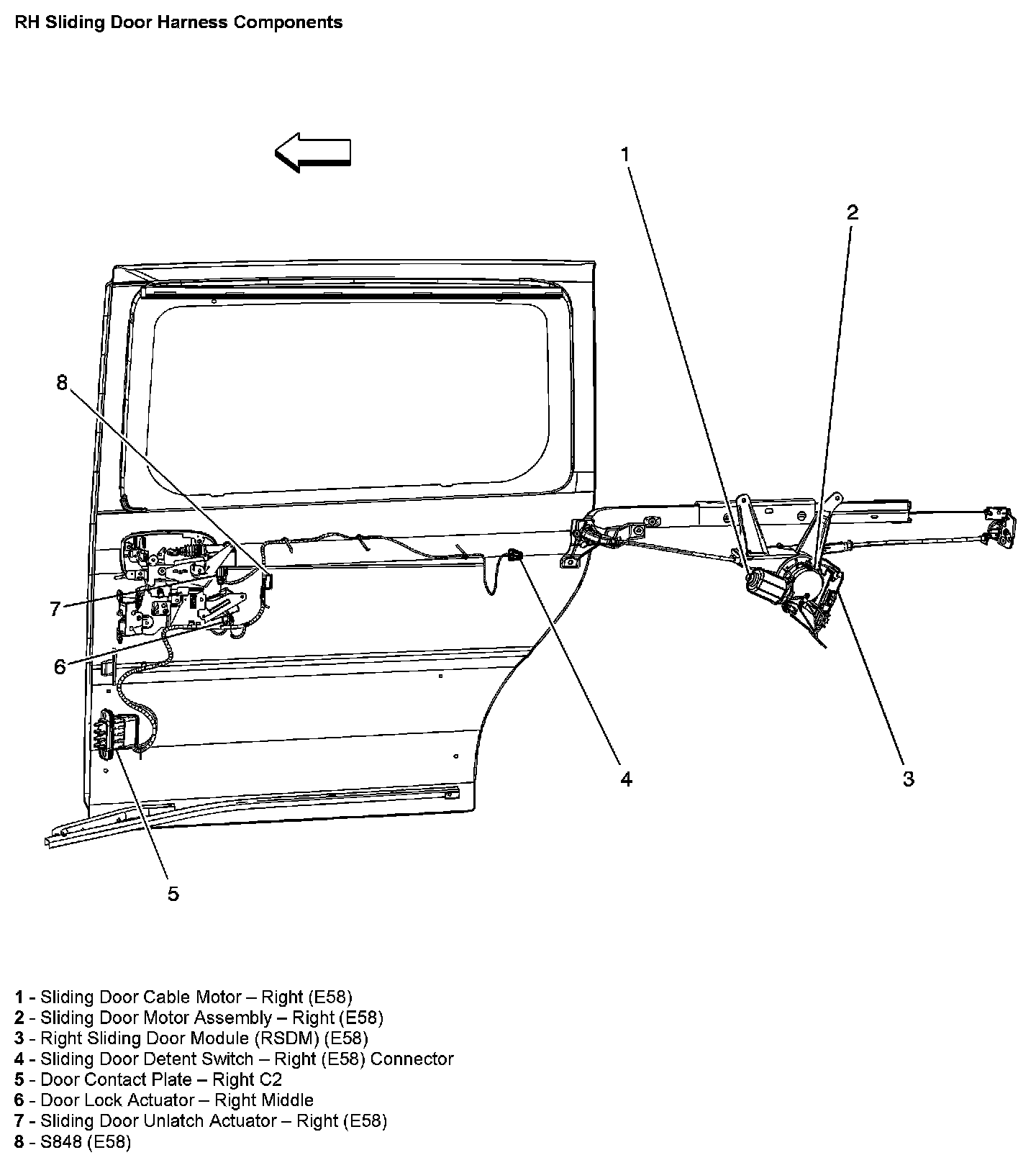 RH Sliding Door Harness Components

1

2

8

7

6

4

3

5

1 - Sliding Door Cable Motor – Right (E58)
2 - Sliding Door Motor Assembly – Right (E58)
3 - Right Sliding Door Module (RSDM) (E58)
4 - Sliding Door Detent Switch – Right (E58) Connector
5 - Door Contact Plate – Right C2
6 - Door Lock Actuator – Right Middle
7 - Sliding Door Unlatch Actuator – Right (E58)
8 - S848 (E58)