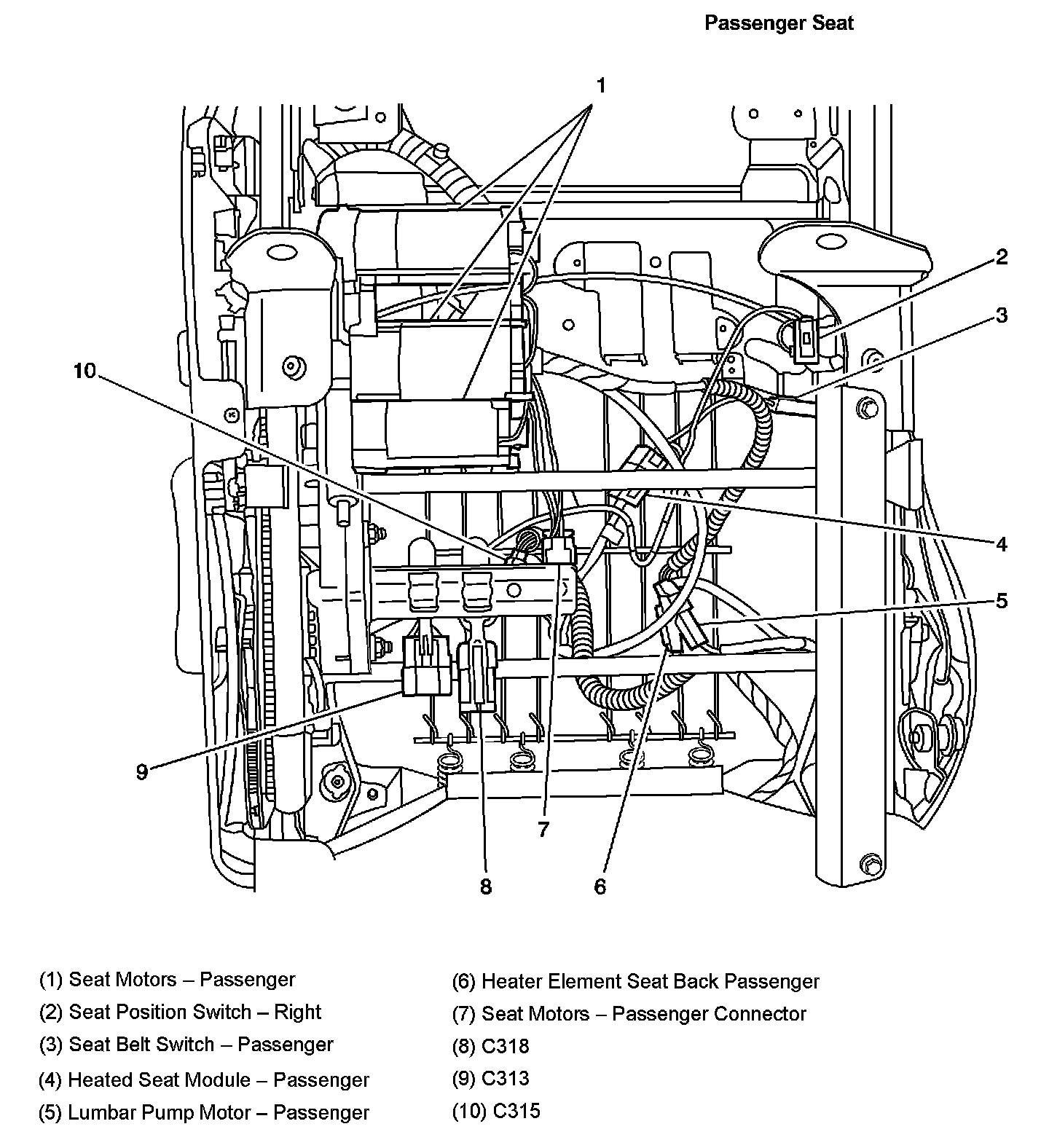 Passenger Seat

1
2
3
10
4
5
9
7
8
6

(1) Seat Motors – Passenger
(2) Seat Position Switch – Right
(3) Seat Belt Switch – Passenger
(4) Heated Seat Module – Passenger
(5) Lumbar Pump Motor – Passenger

(6) Heater Element Seat Back Passenger
(7) Seat Motors – Passenger Connector
(8) C318
(9) C313
(10) C315