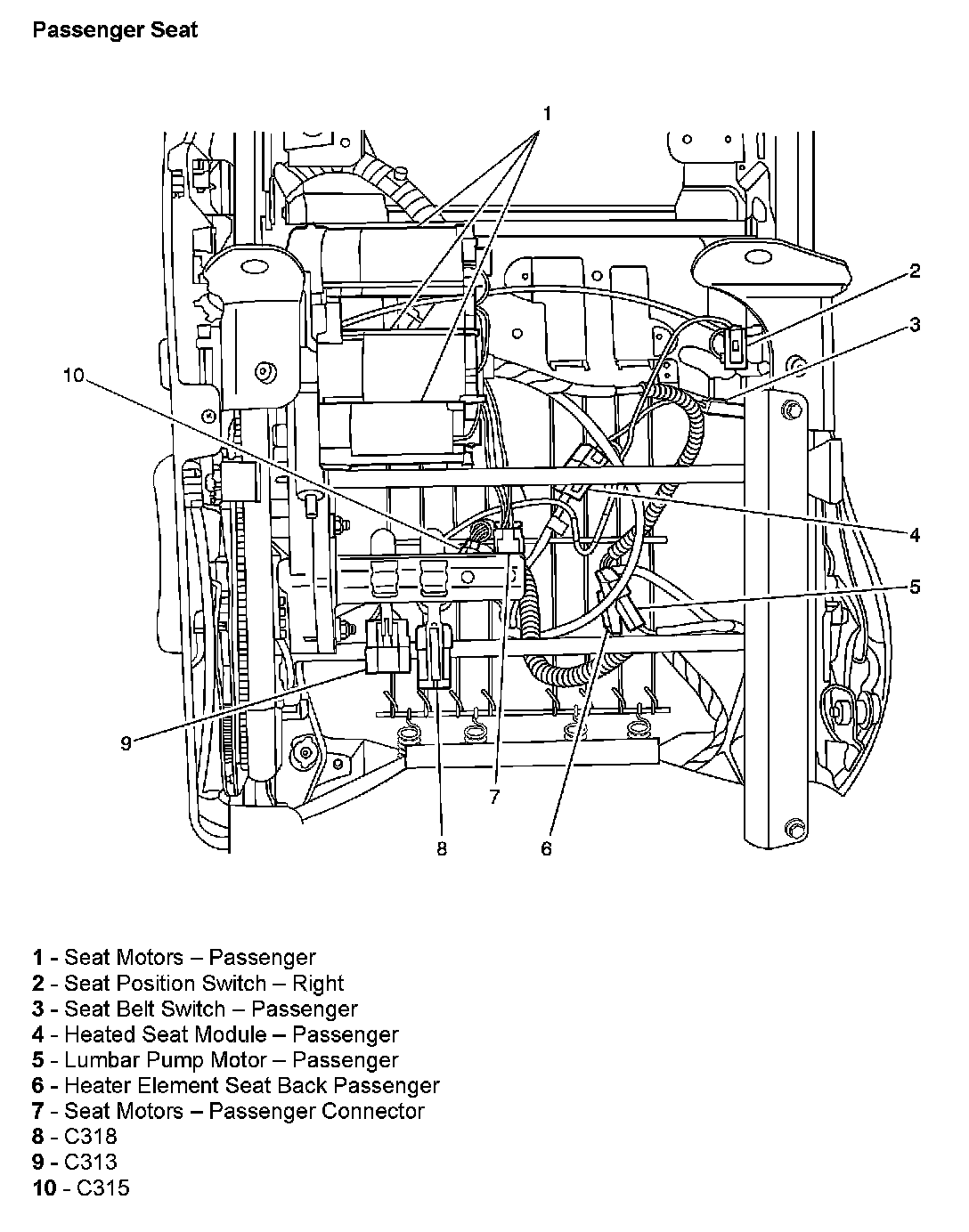 Passenger Seat

1

2

3

10

4

5

9

7

8

6

1 - Seat Motors – Passenger
2 - Seat Position Switch – Right
3 - Seat Belt Switch – Passenger
4 - Heated Seat Module – Passenger
5 - Lumbar Pump Motor – Passenger
6 - Heater Element Seat Back Passenger
7 - Seat Motors – Passenger Connector
8 - C318
9 - C313
10 - C315