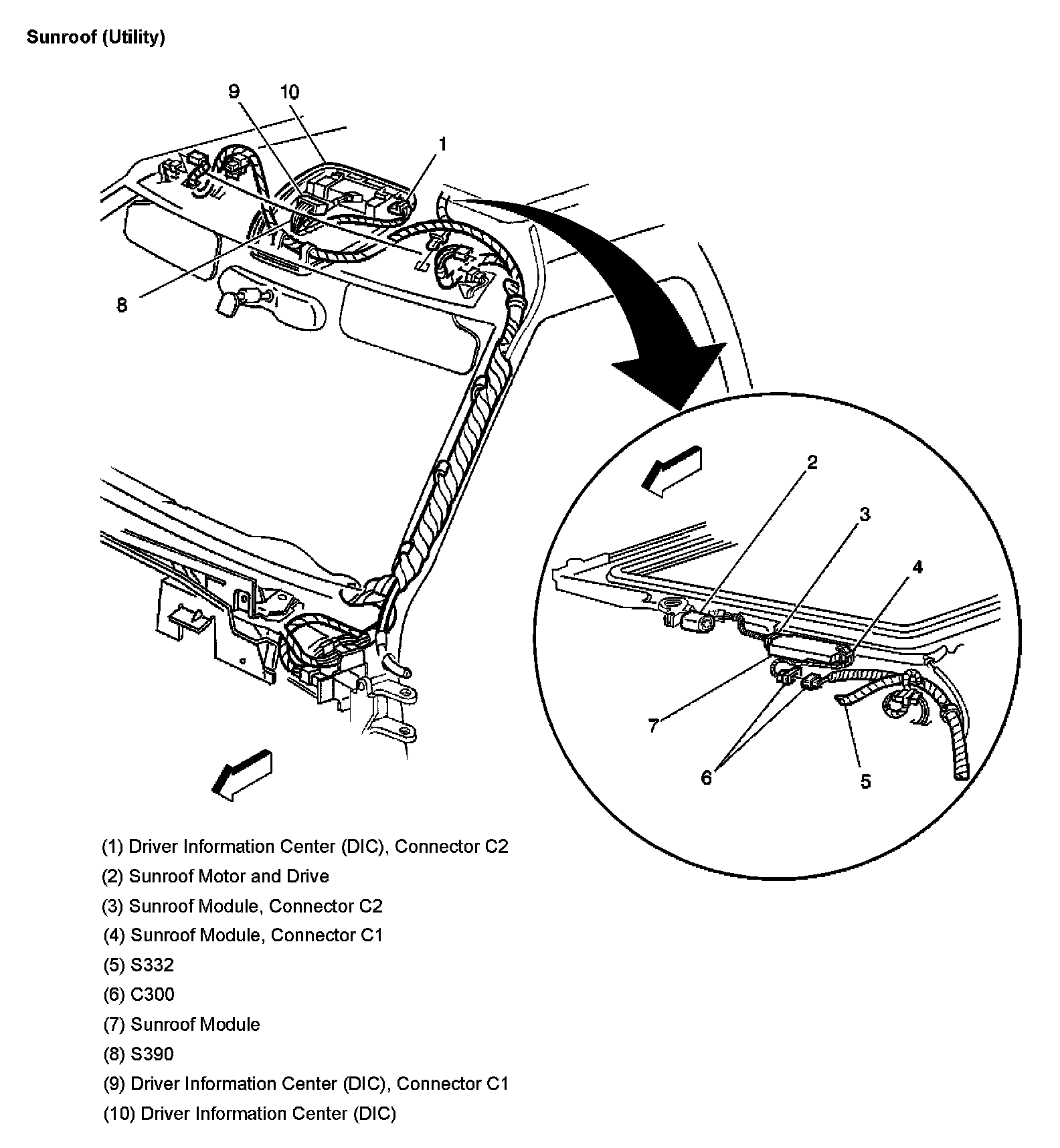 Sunroof (Utility)

9
10
1
8

2
3
4
7
6
5

(1) Driver Information Center (DIC), Connector C2
(2) Sunroof Motor and Drive
(3) Sunroof Module, Connector C2
(4) Sunroof Module, Connector C1
(5) S332
(6) C300
(7) Sunroof Module
(8) S390
(9) Driver Information Center (DIC), Connector C1
(10) Driver Information Center (DIC)