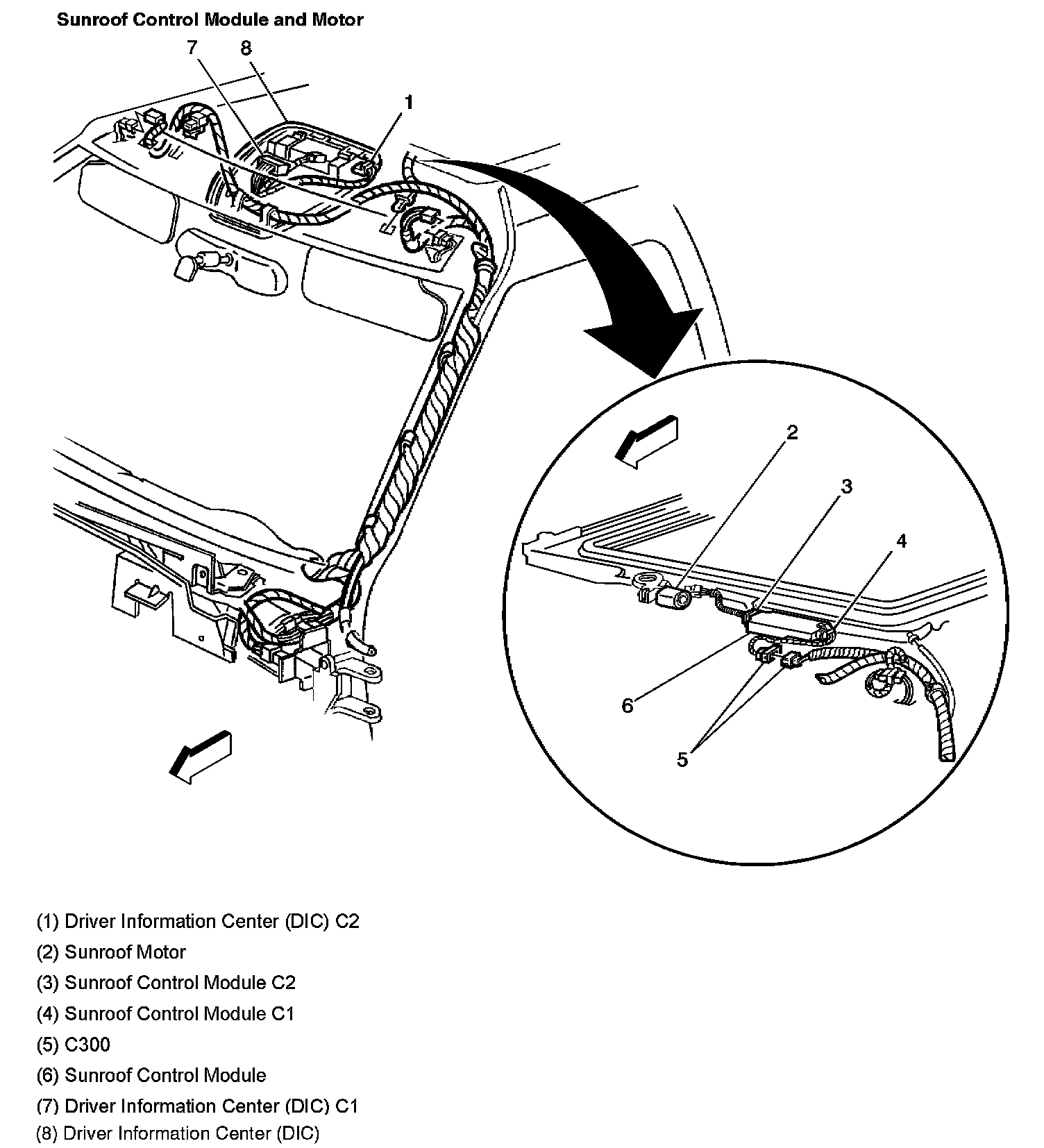 Sunroof Control Module and Motor

7 8 1

2 3 4 6 5

(1) Driver Information Center (DIC) C2
(2) Sunroof Motor
(3) Sunroof Control Module C2
(4) Sunroof Control Module C1
(5) C300
(6) Sunroof Control Module
(7) Driver Information Center (DIC) C1
(8) Driver Information Center (DIC)