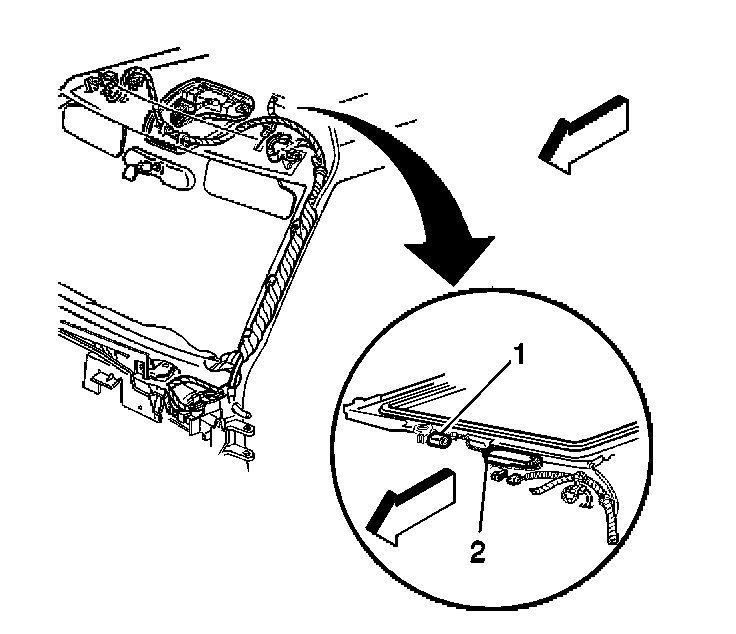 1
2