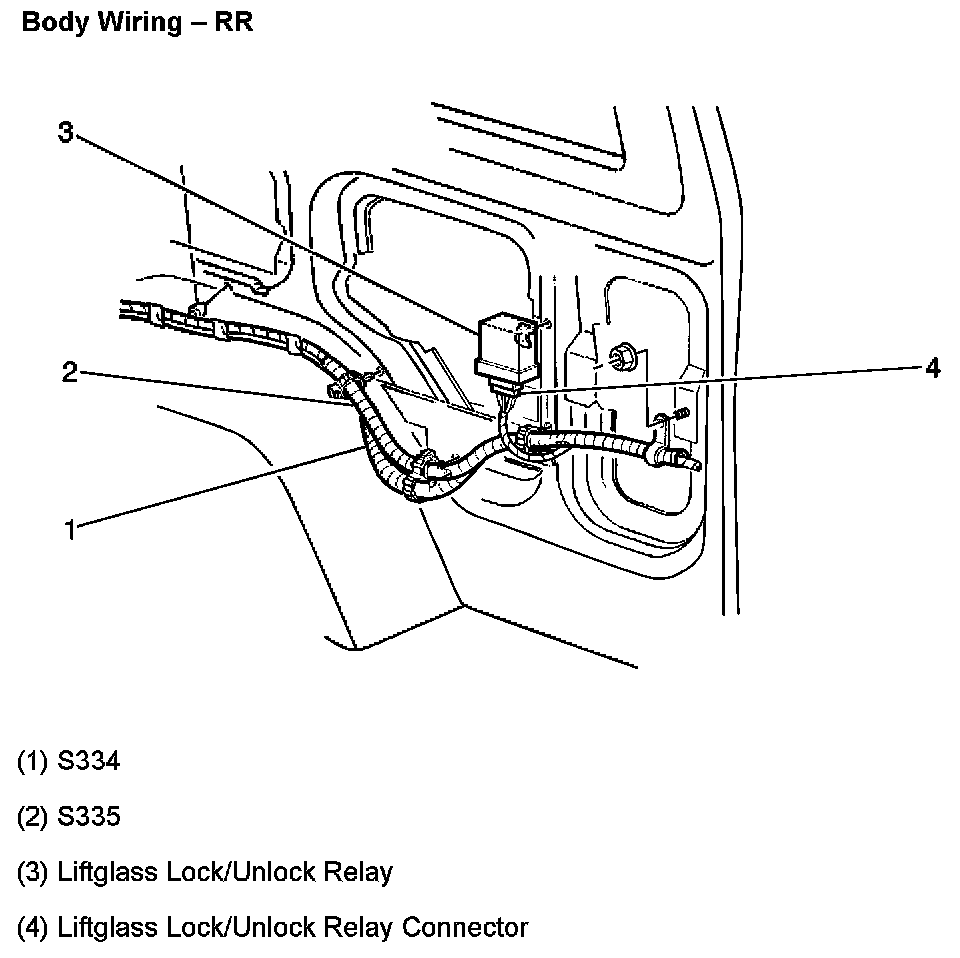 Body Wiring – RR

3

2

4

1

(1) S334

(2) S335

(3) Liftglass Lock/Unlock Relay

(4) Liftglass Lock/Unlock Relay Connector