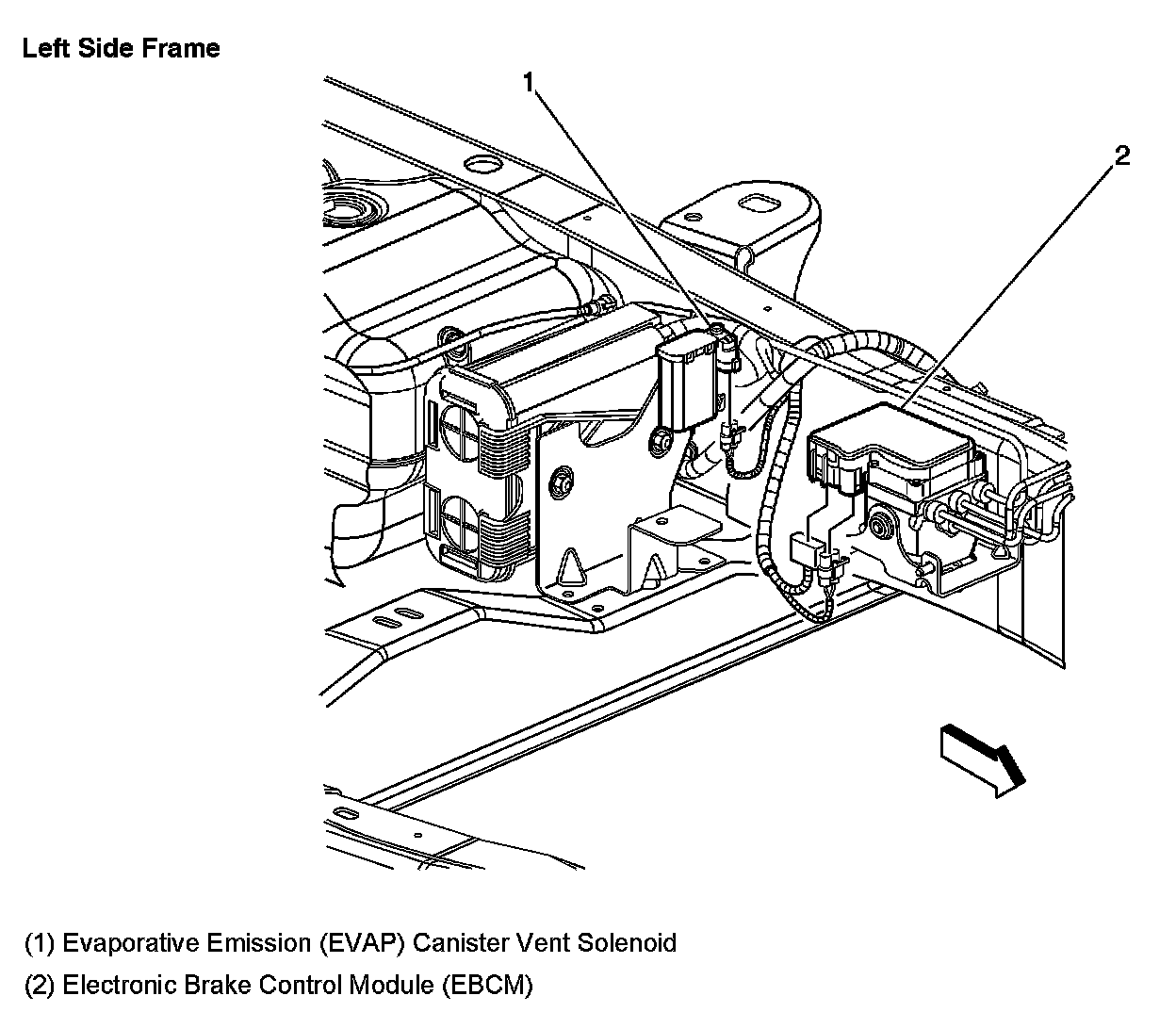 Left Side Frame

1

2

(1) Evaporative Emission (EVAP) Canister Vent Solenoid

(2) Electronic Brake Control Module (EBCM)