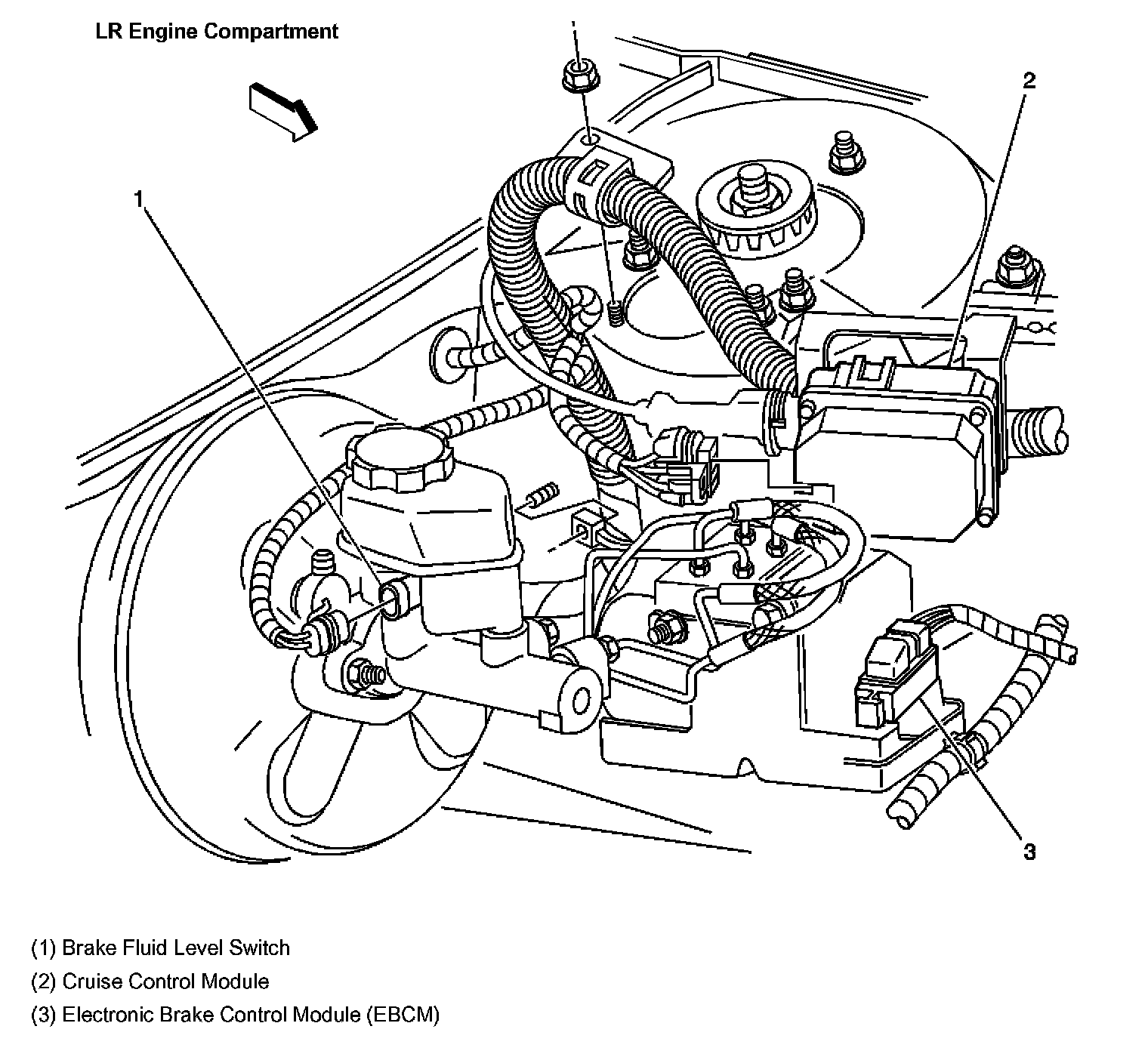 LR Engine Compartment

2

1

3

(1) Brake Fluid Level Switch
(2) Cruise Control Module
(3) Electronic Brake Control Module (EBCM)