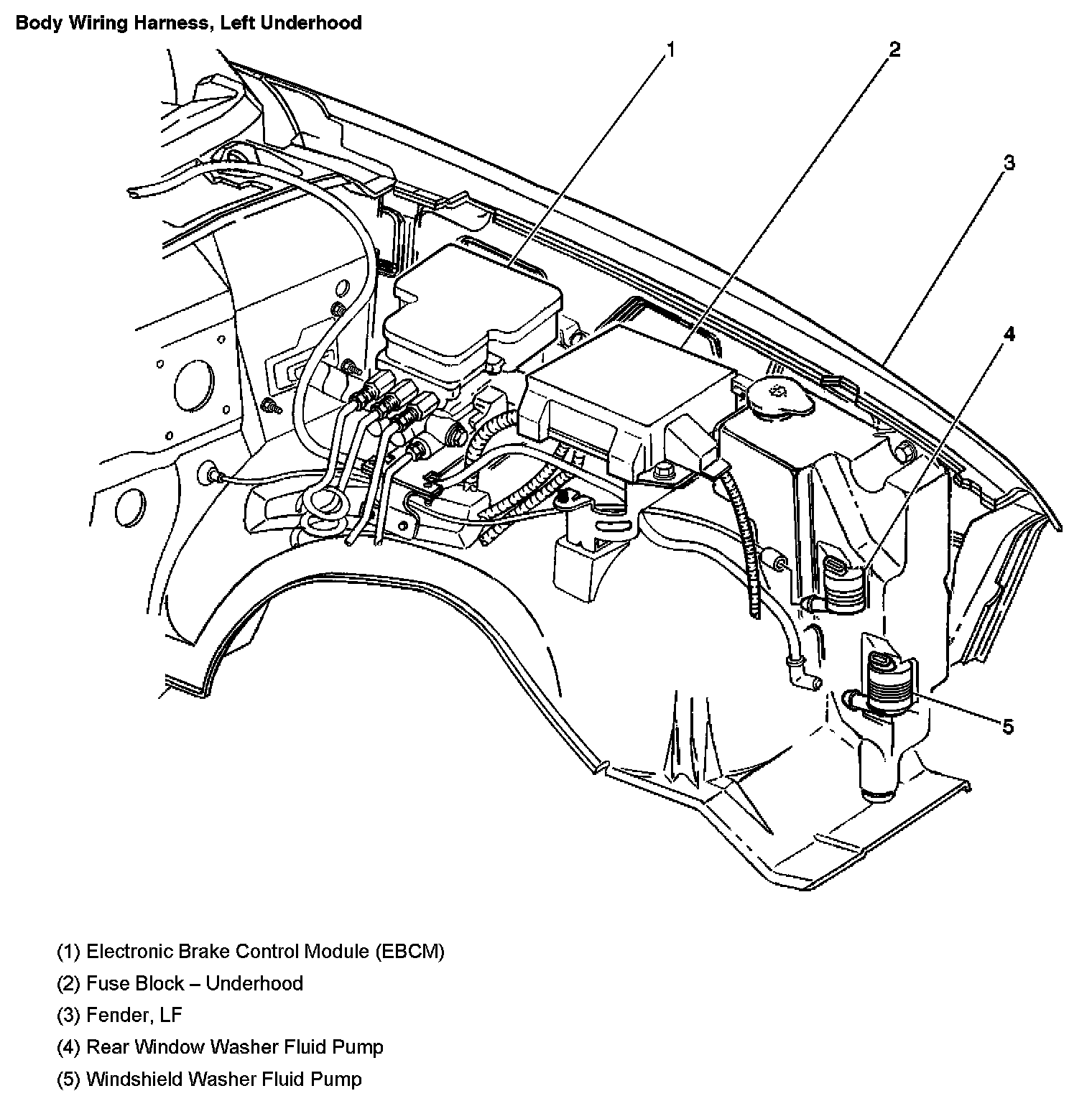 Body Wiring Harness, Left Underhood

1

2

3

4

5

(1) Electronic Brake Control Module (EBCM)

(2) Fuse Block – Underhood

(3) Fender, LF

(4) Rear Window Washer Fluid Pump

(5) Windshield Washer Fluid Pump