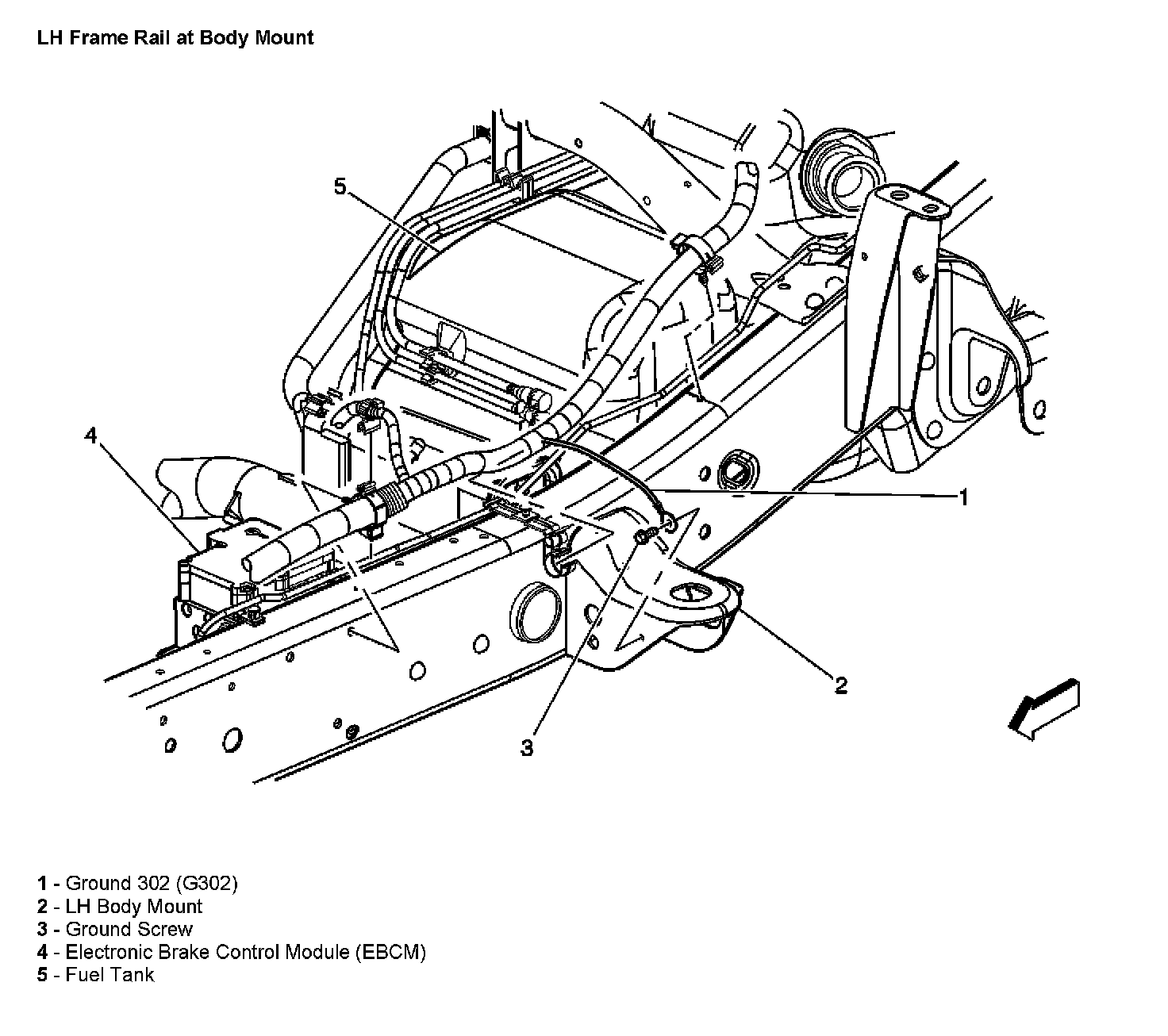 LH Frame Rail at Body Mount

5

4

1

2

3

1 - Ground 302 (G302)
2 - LH Body Mount
3 - Ground Screw
4 - Electronic Brake Control Module (EBCM)
5 - Fuel Tank