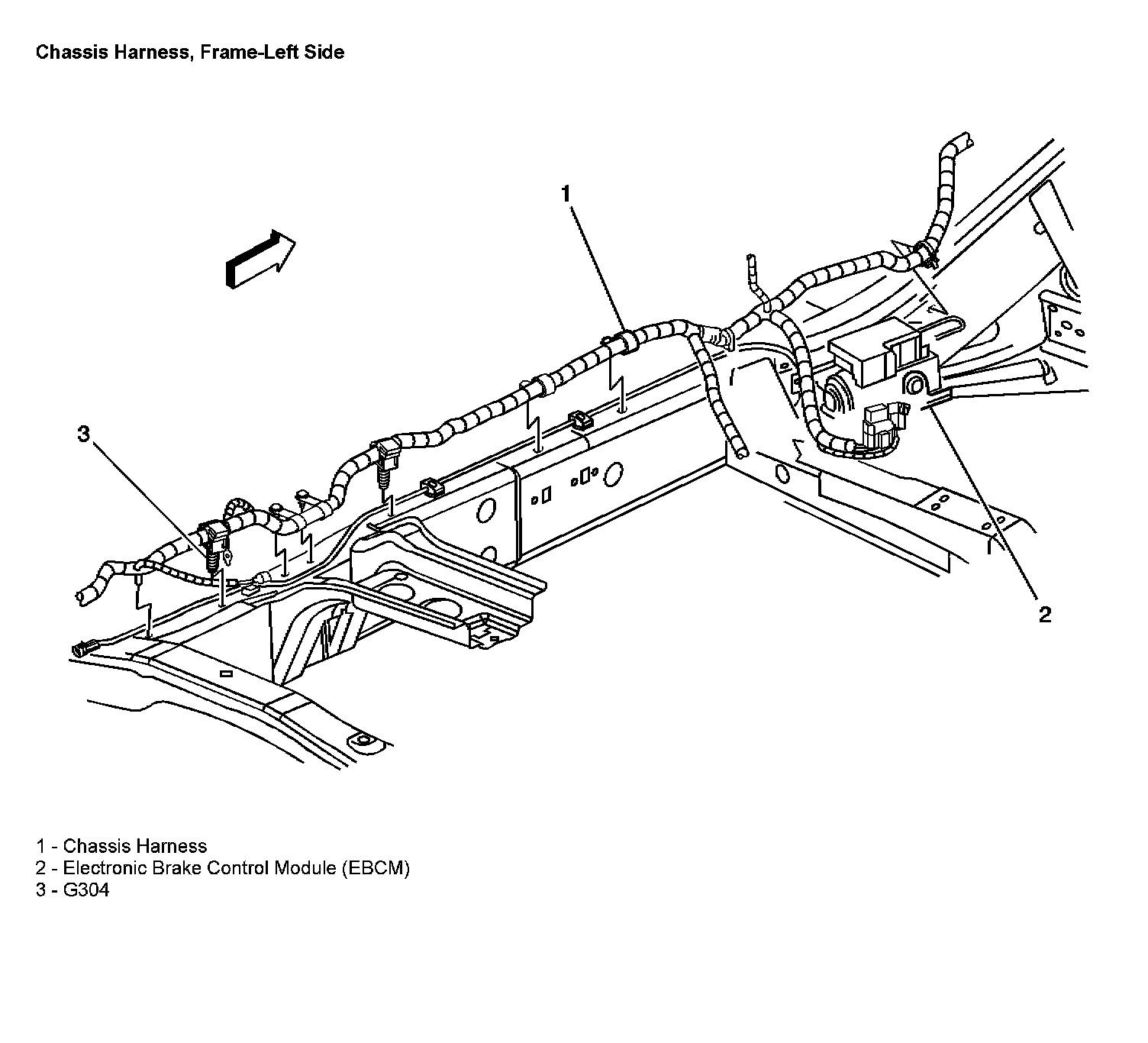 Chassis Harness, Frame-Left Side

1

3

2

1 - Chassis Harness
2 - Electronic Brake Control Module (EBCM)
3 - G304