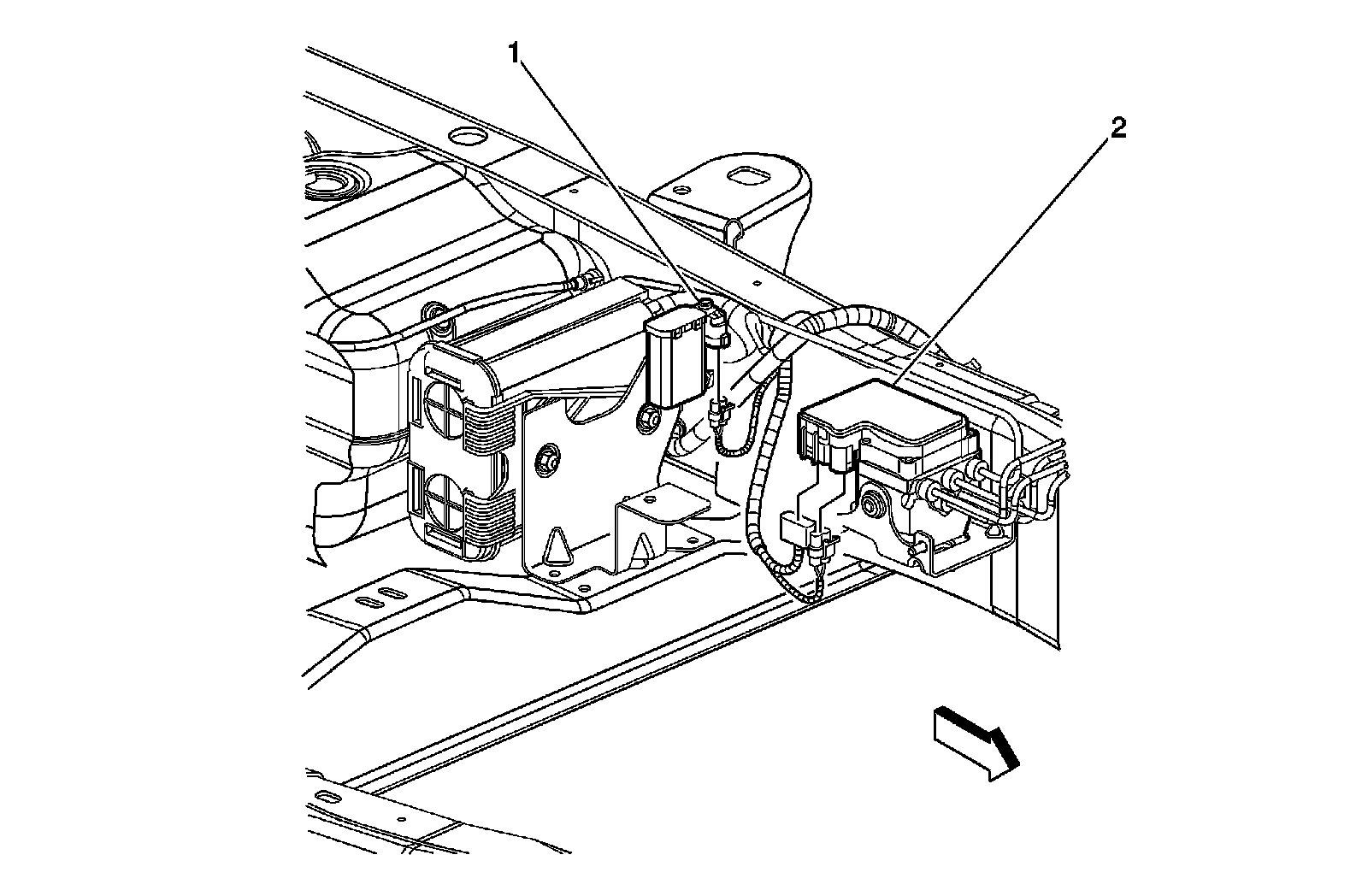 1
2