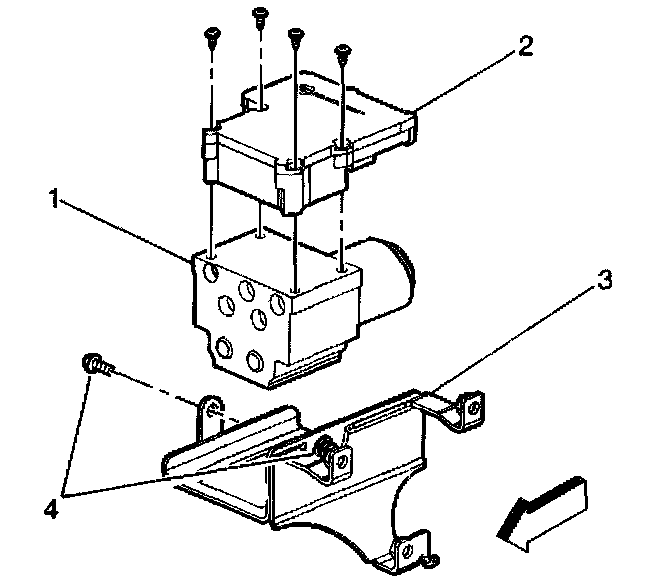 2
1
3
4