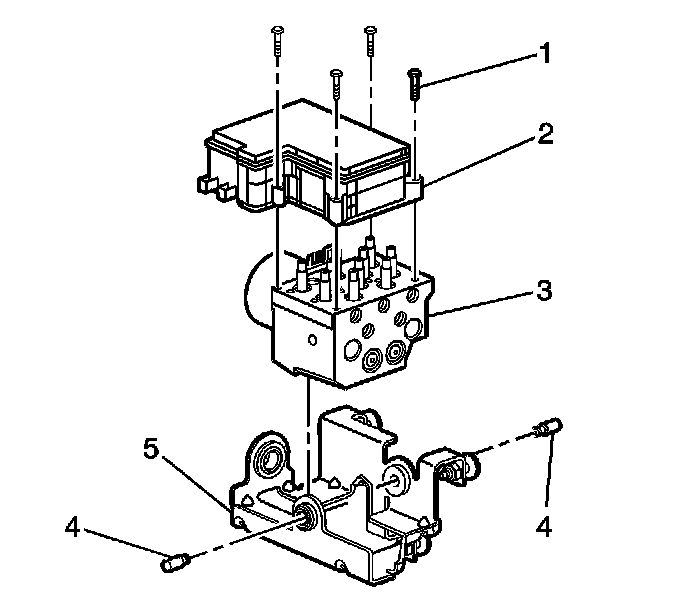 1
2
3
5
4
4