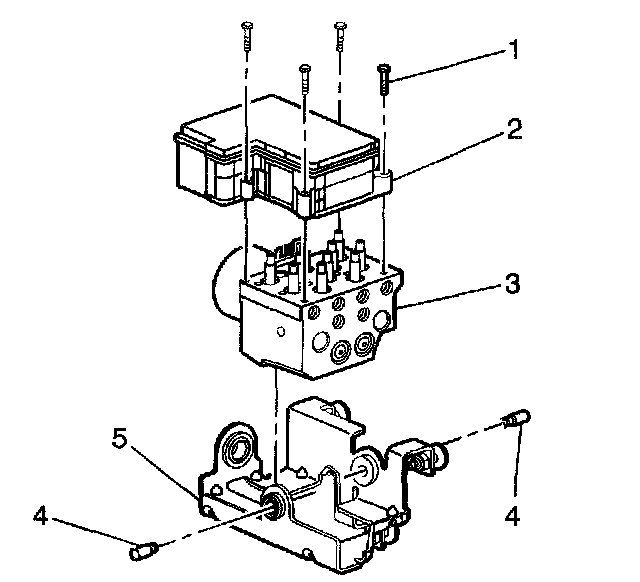 1
2
3
5
4
4