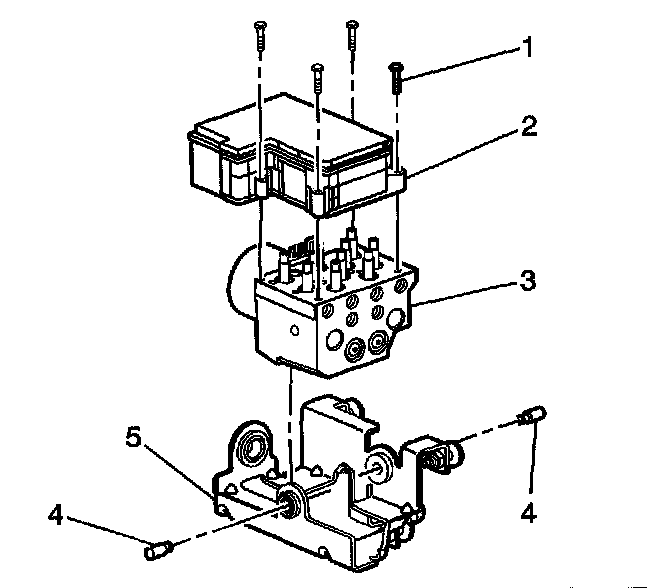 1
2
3
5
4
4