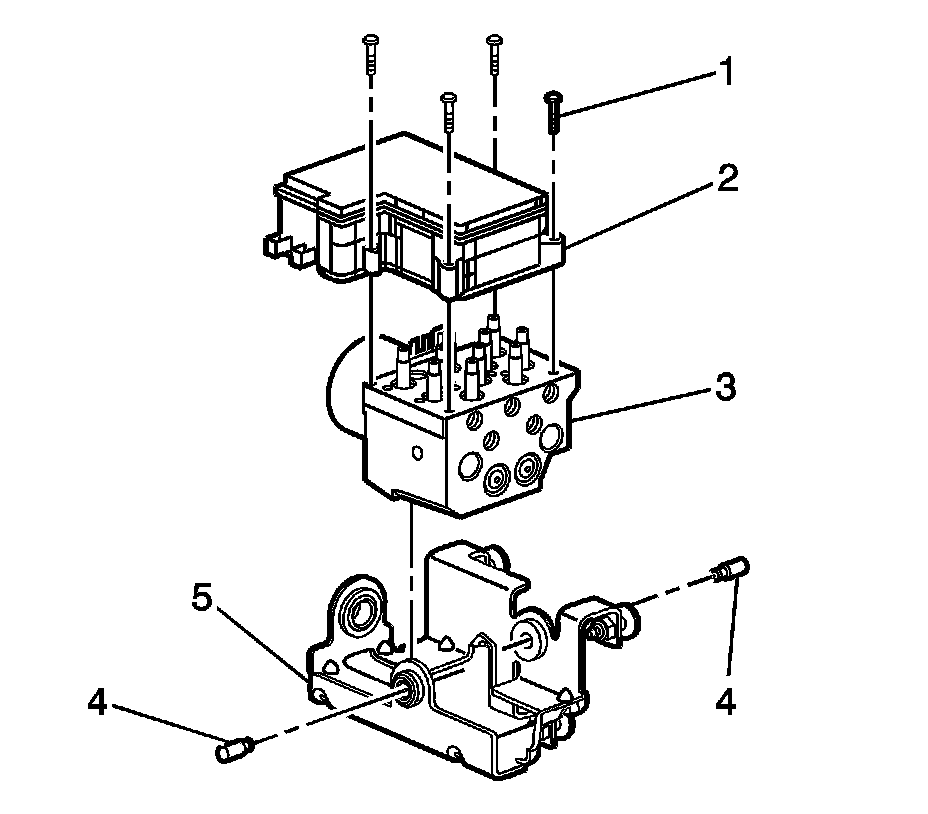 1
2
3
5
4
4