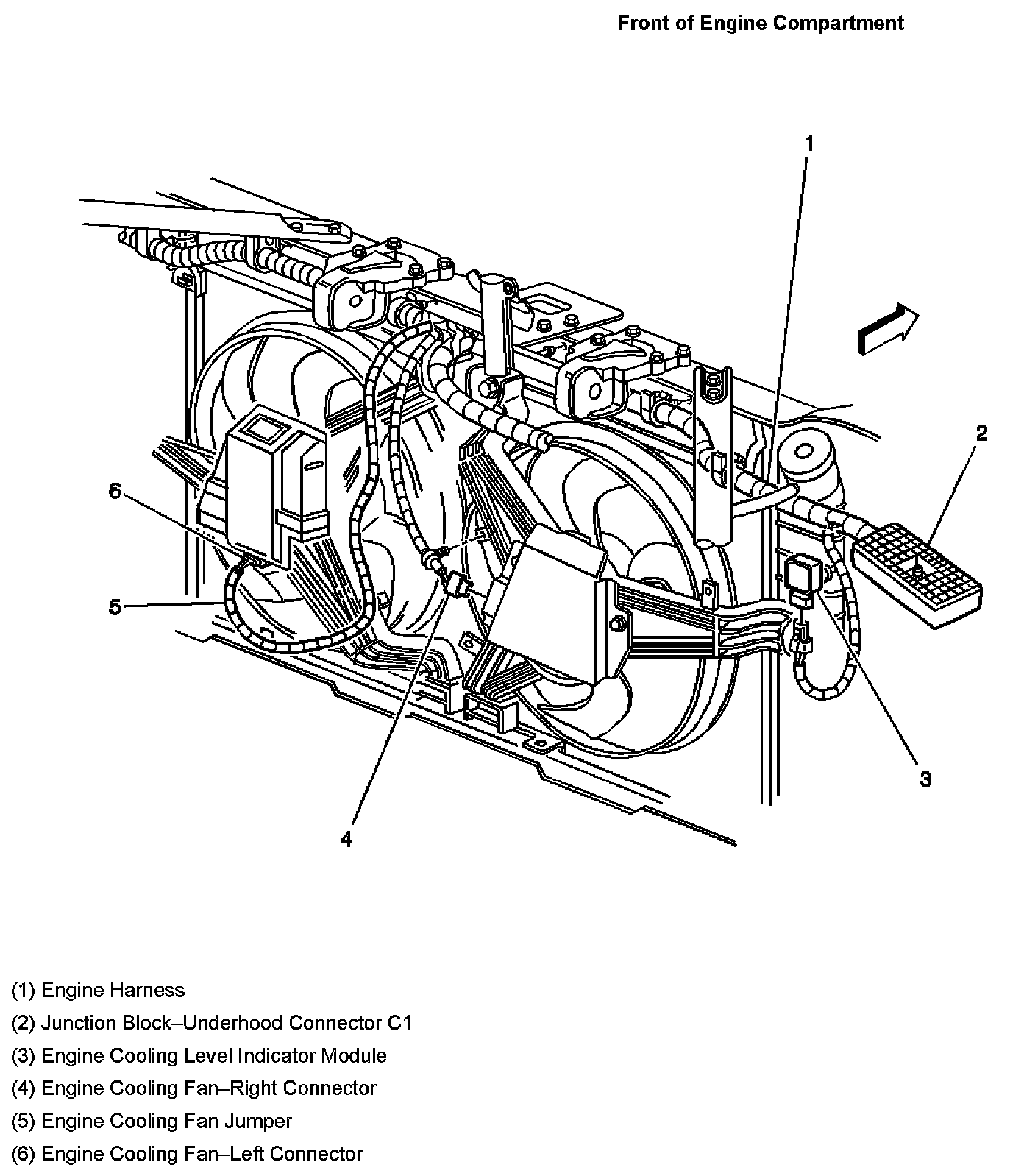 Front of Engine Compartment

1

2

6

5

3

4

(1) Engine Harness

(2) Junction Block–Underhood Connector C1

(3) Engine Cooling Level Indicator Module

(4) Engine Cooling Fan–Right Connector

(5) Engine Cooling Fan Jumper

(6) Engine Cooling Fan–Left Connector