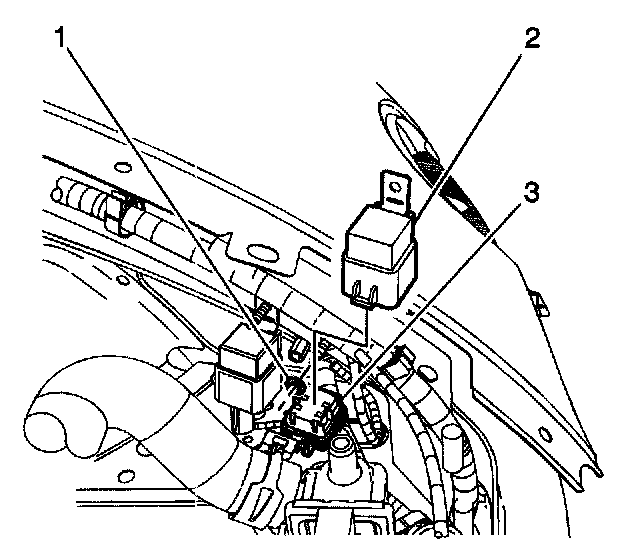 1
2
3