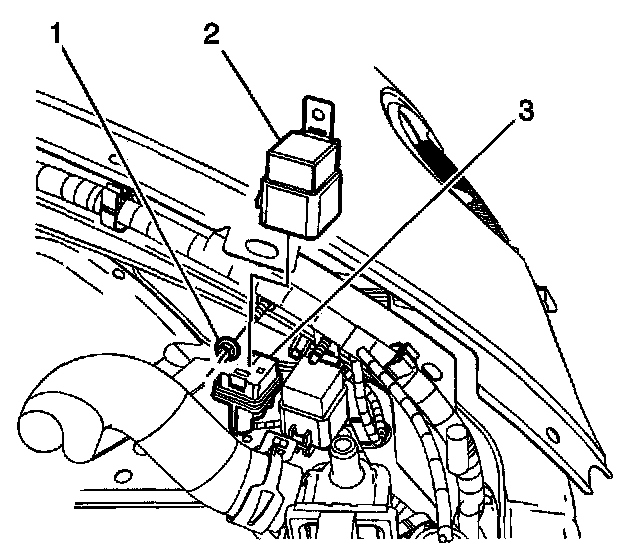 1
2
3