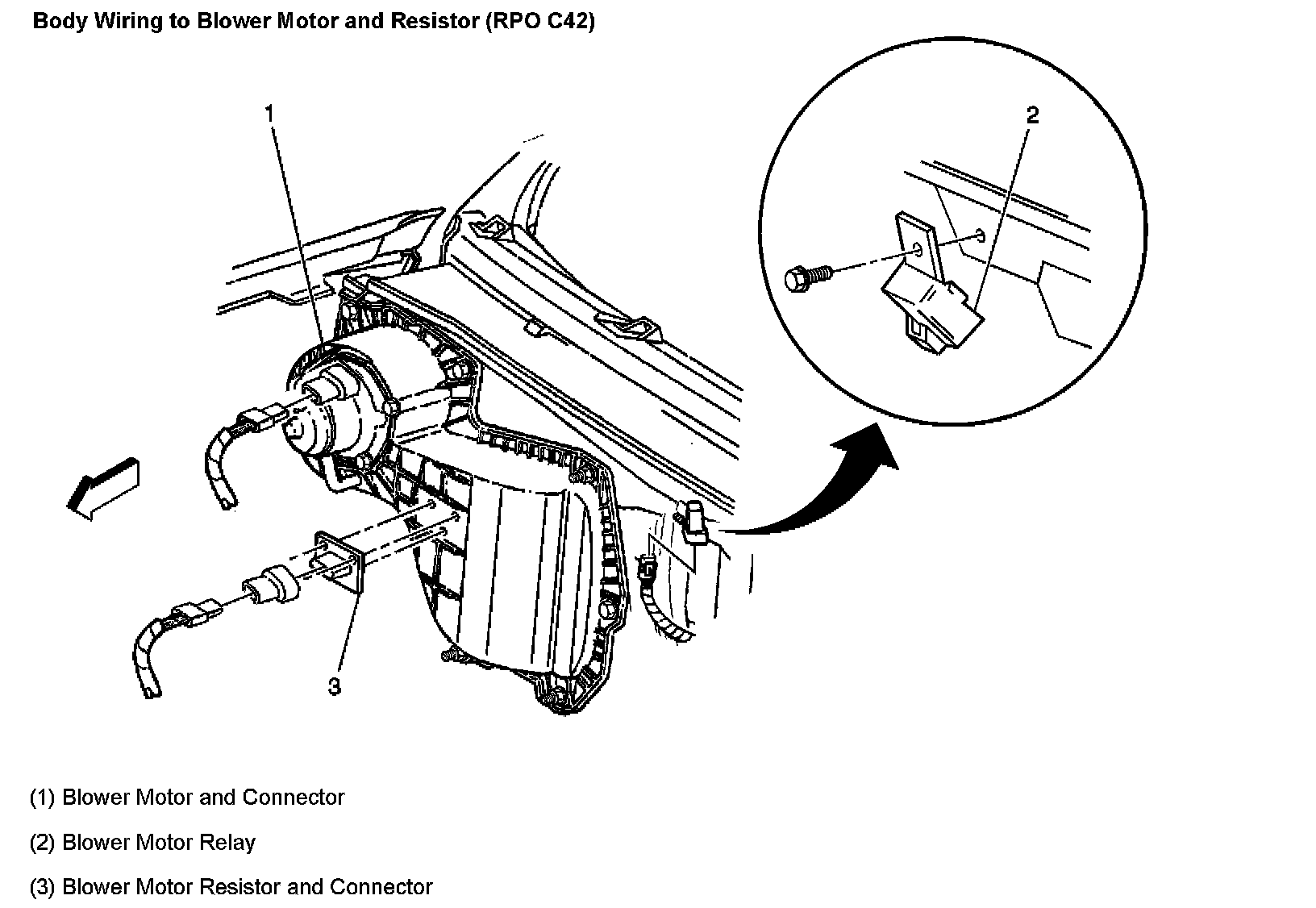 Body Wiring to Blower Motor and Resistor (RPO C42)

1

2

3

(1) Blower Motor and Connector

(2) Blower Motor Relay

(3) Blower Motor Resistor and Connector