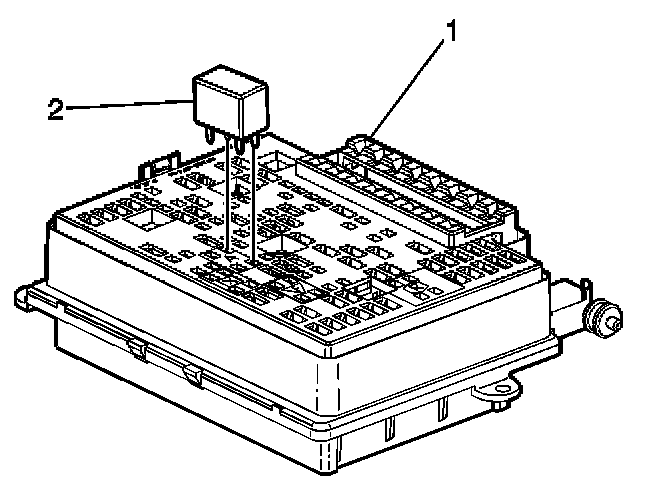 1
2