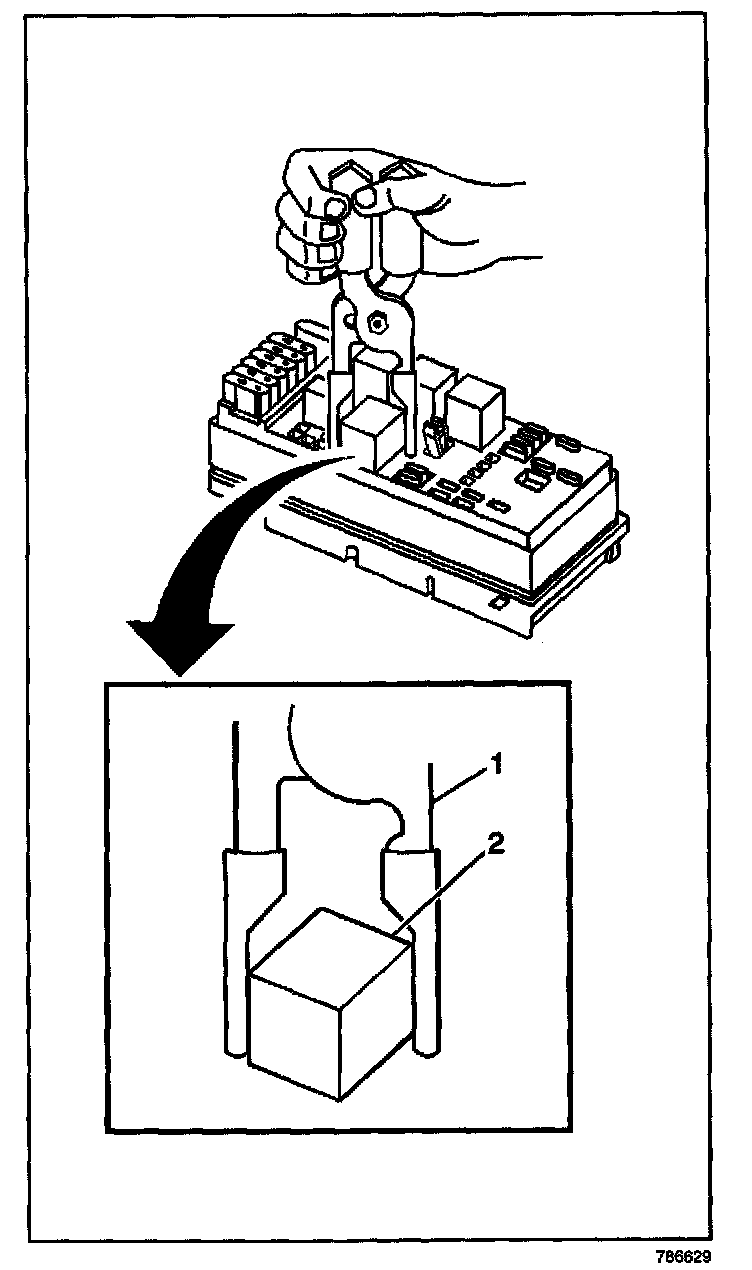 1
2
786629