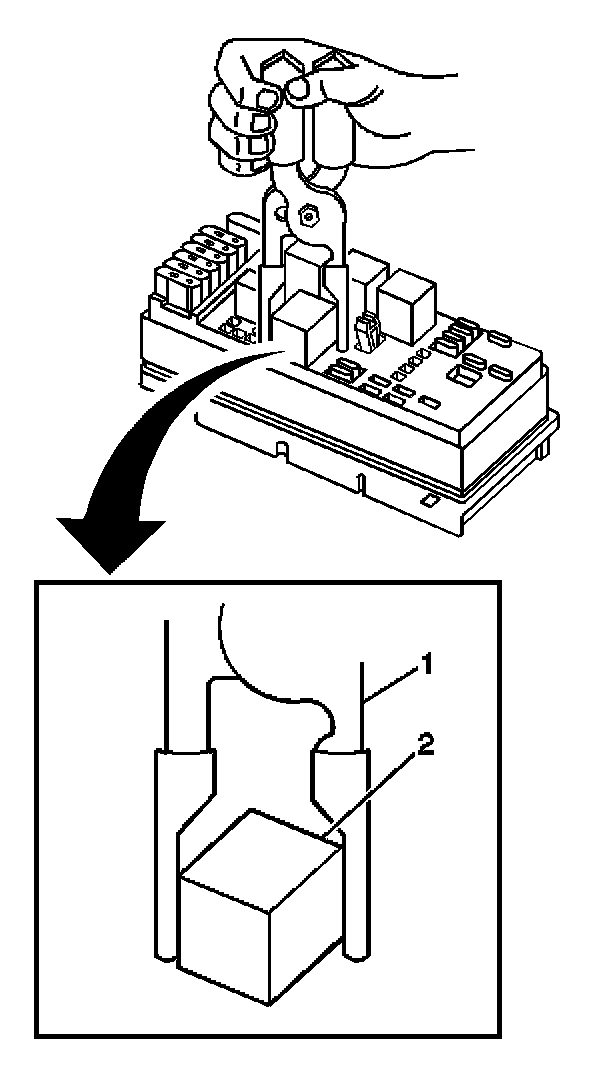 1
2