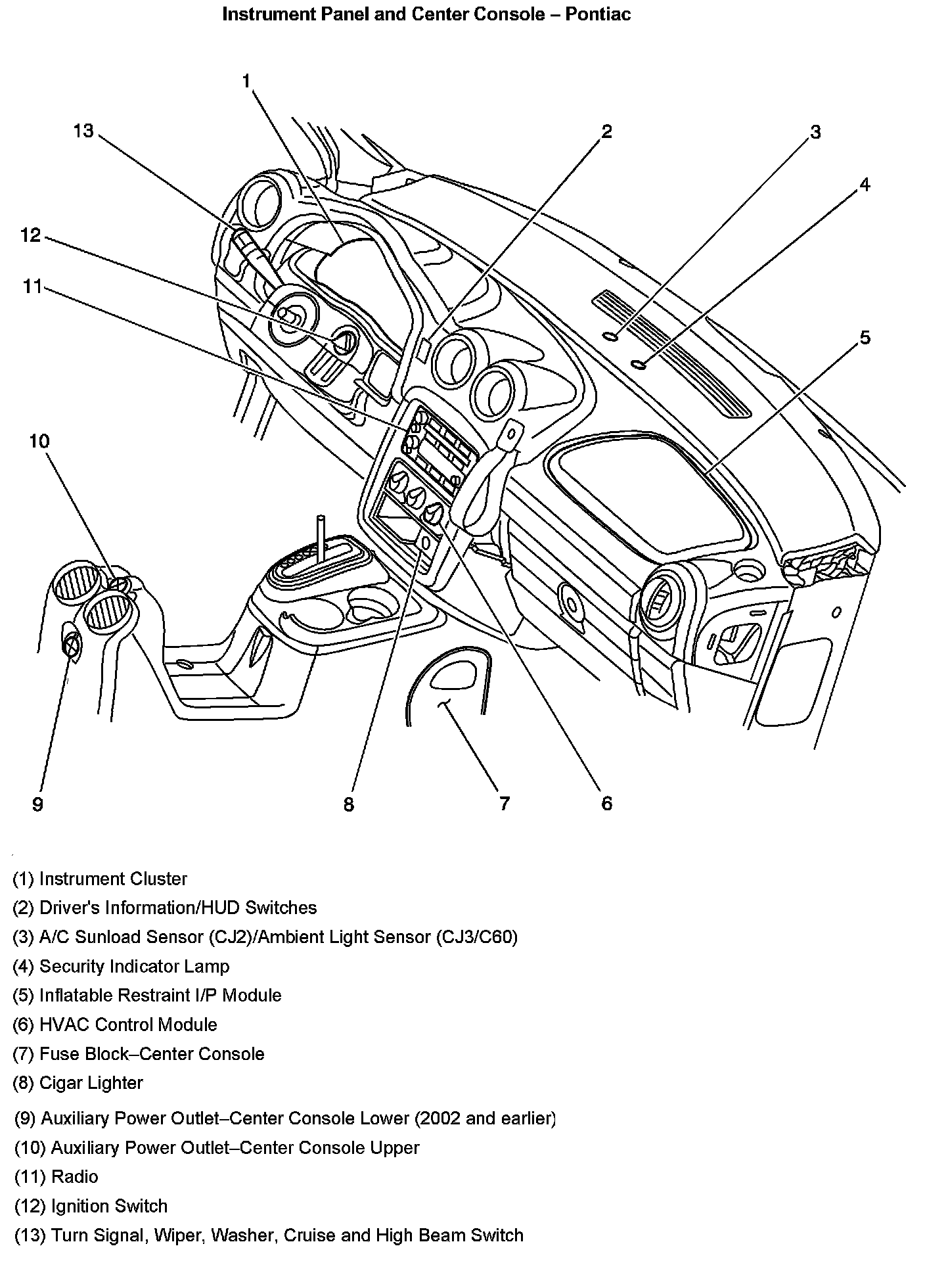 Instrument Panel and Center Console – Pontiac

1
13
2
3
4
12
11
5
10
9
8
7
6

(1) Instrument Cluster
(2) Driver's Information/HUD Switches
(3) A/C Sunload Sensor (CJ2)/Ambient Light Sensor (CJ3/C60)
(4) Security Indicator Lamp
(5) Inflatable Restraint I/P Module
(6) HVAC Control Module
(7) Fuse Block–Center Console
(8) Cigar Lighter
(9) Auxiliary Power Outlet–Center Console Lower (2002 and earlier)
(10) Auxiliary Power Outlet–Center Console Upper
(11) Radio
(12) Ignition Switch
(13) Turn Signal, Wiper, Washer, Cruise and High Beam Switch