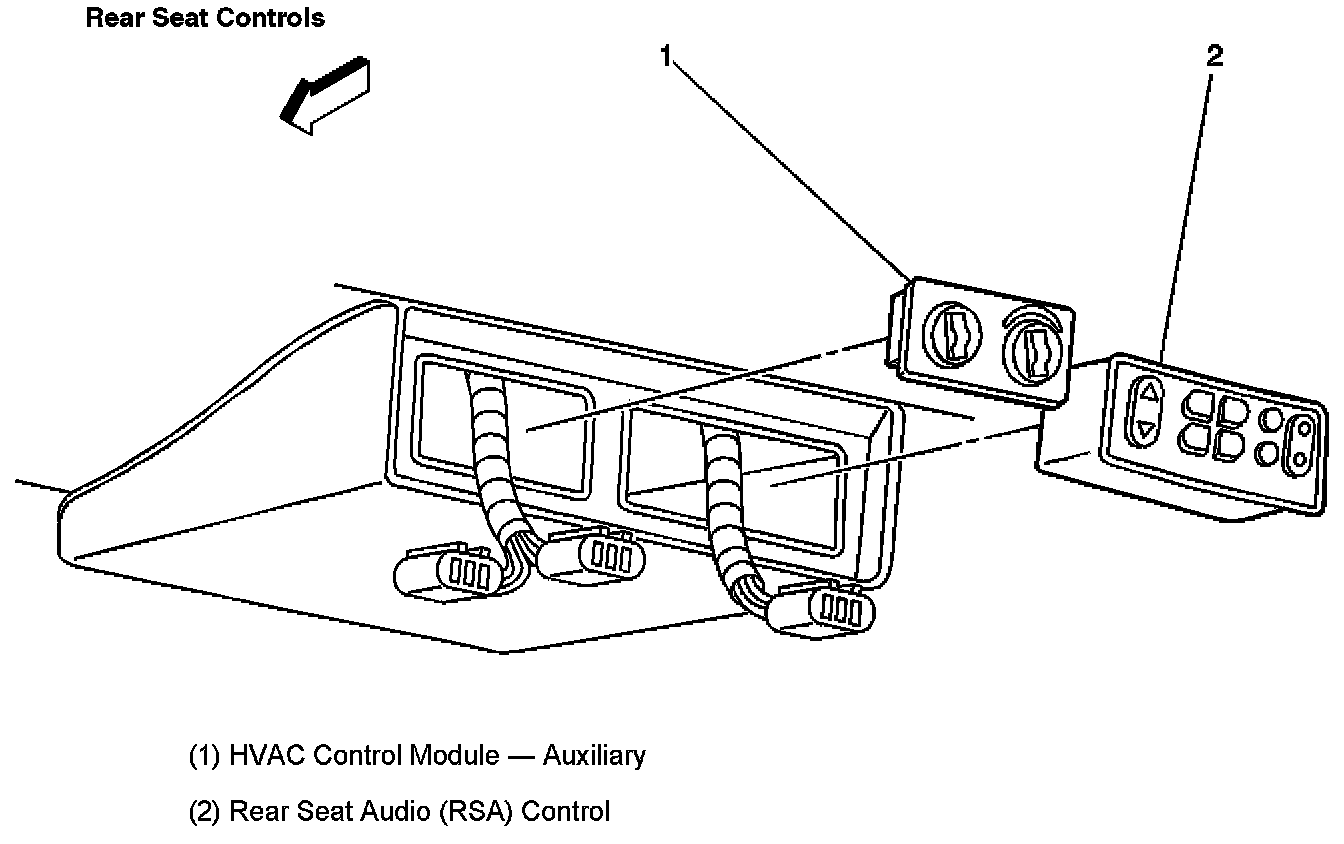 Rear Seat Controls

1

2

(1) HVAC Control Module — Auxiliary

(2) Rear Seat Audio (RSA) Control