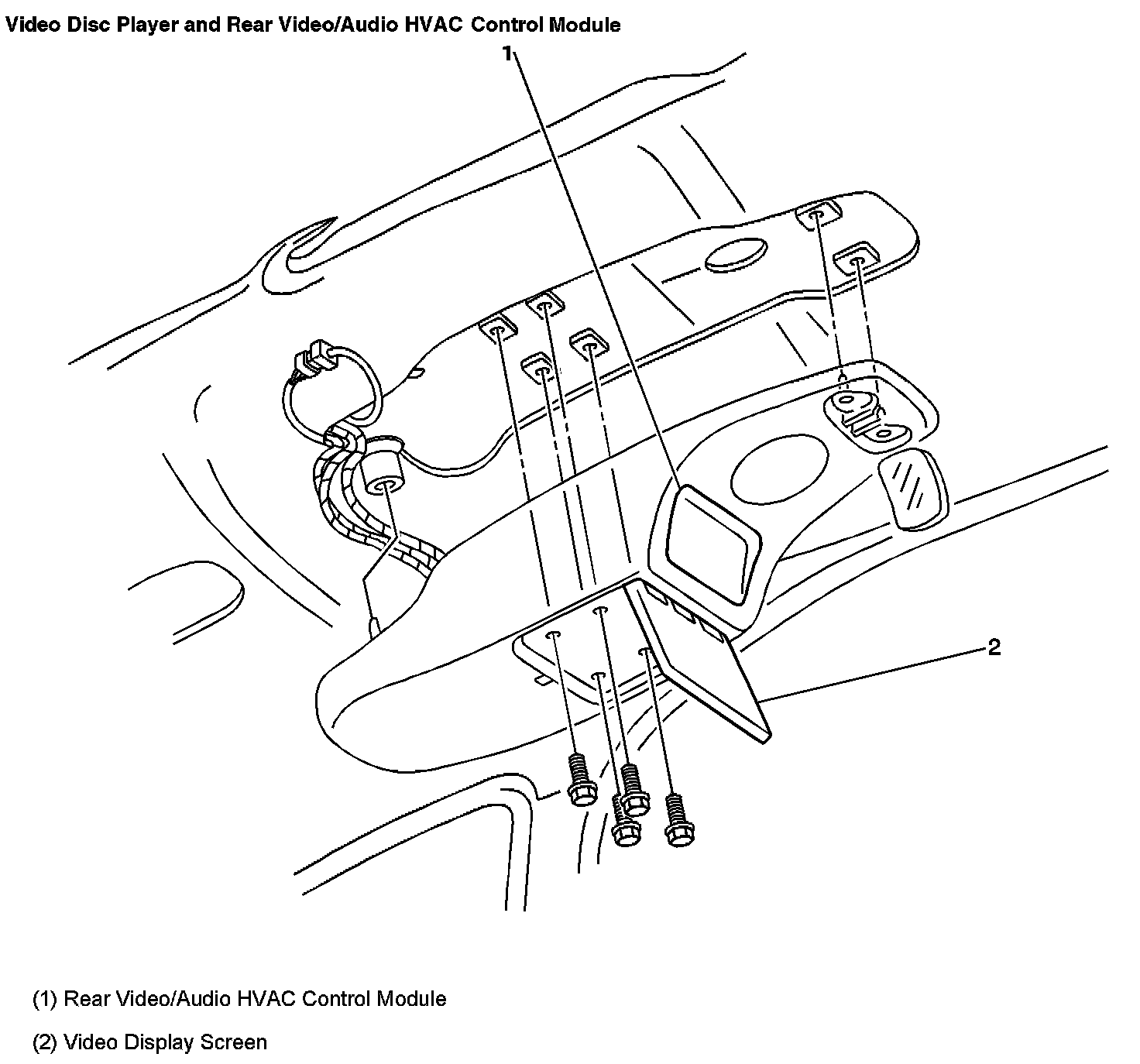 Video Disc Player and Rear Video/Audio HVAC Control Module

1

2

(1) Rear Video/Audio HVAC Control Module

(2) Video Display Screen