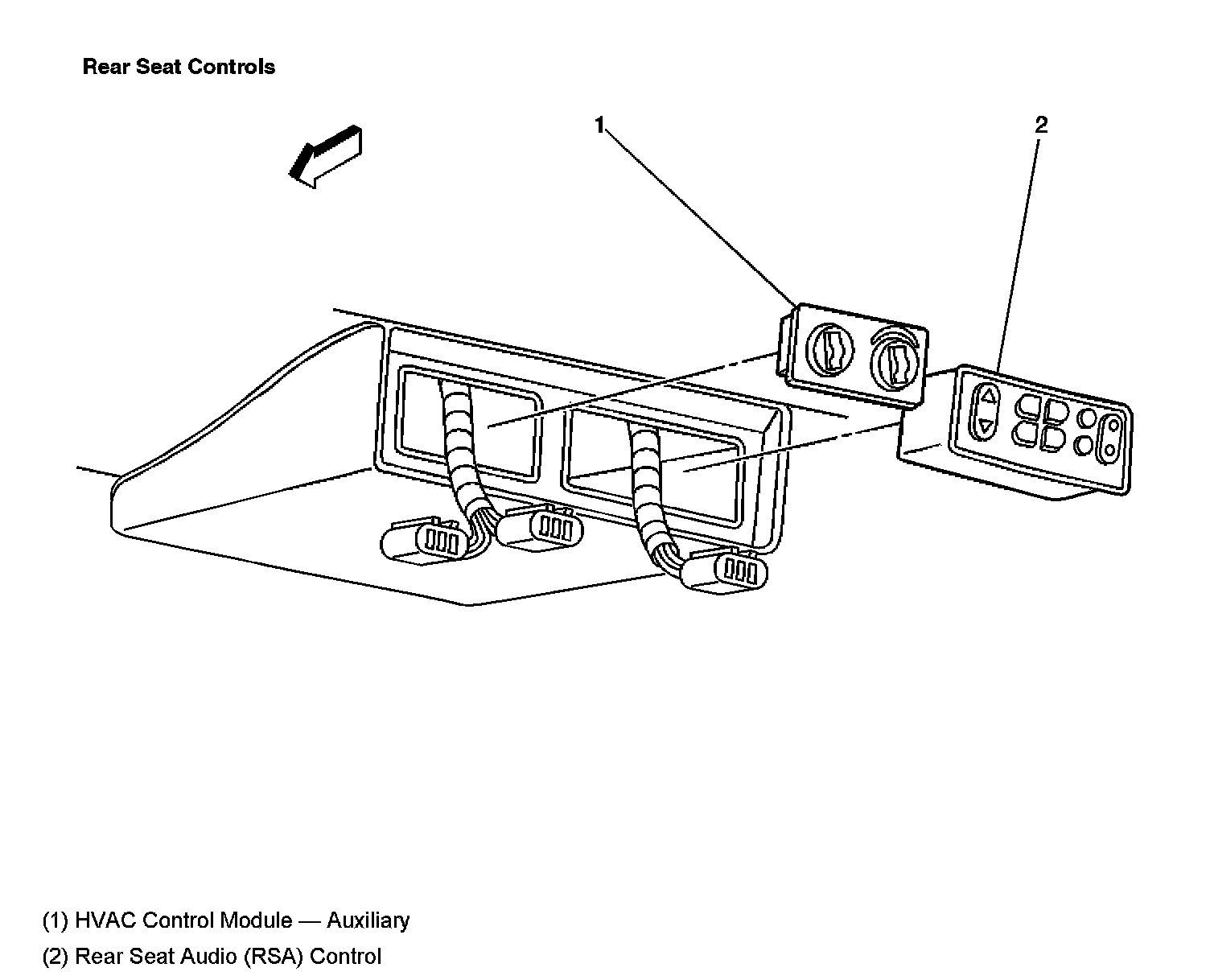 Rear Seat Controls

1

2

(1) HVAC Control Module — Auxiliary

(2) Rear Seat Audio (RSA) Control