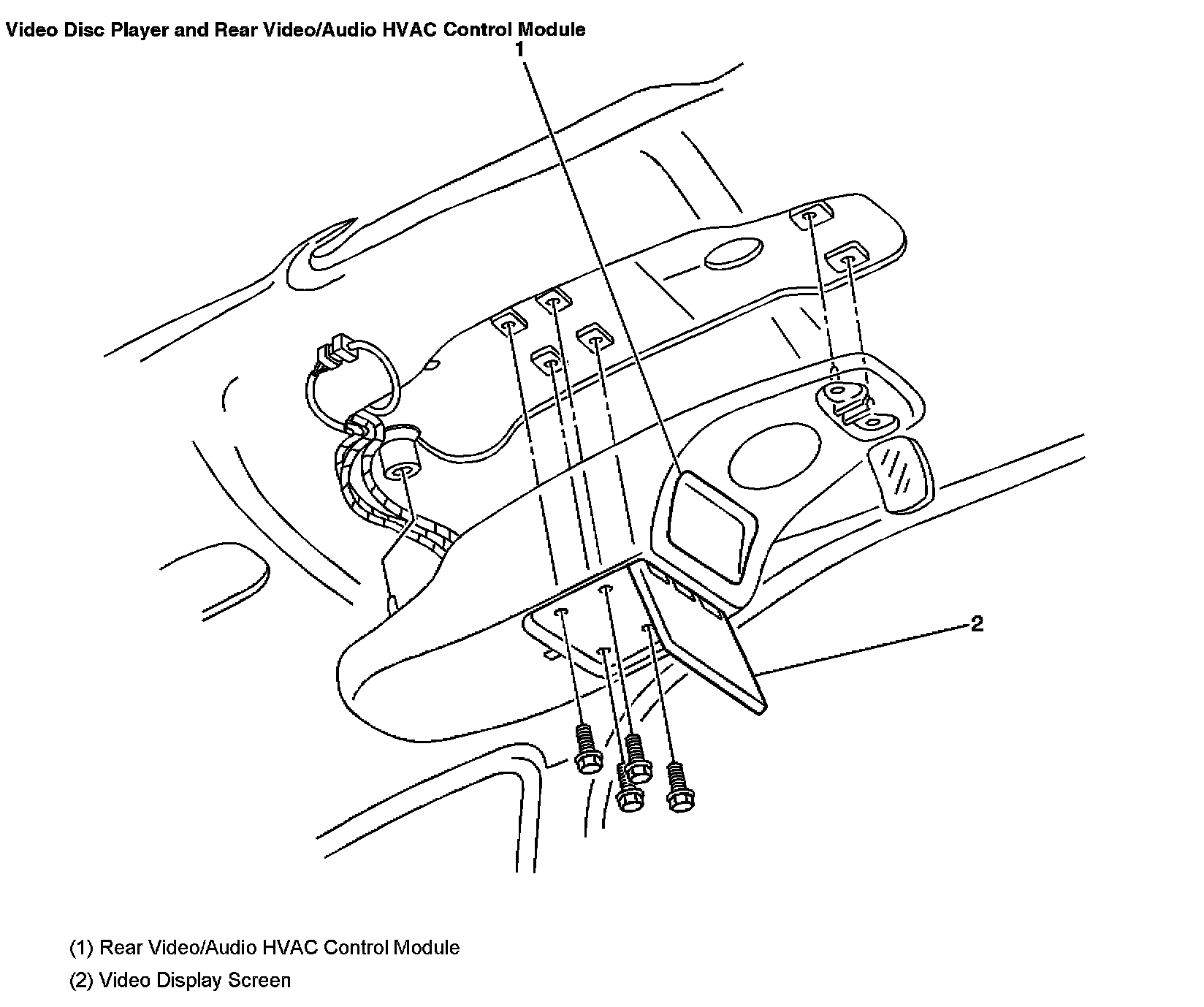 Video Disc Player and Rear Video/Audio HVAC Control Module

1

2

(1) Rear Video/Audio HVAC Control Module

(2) Video Display Screen