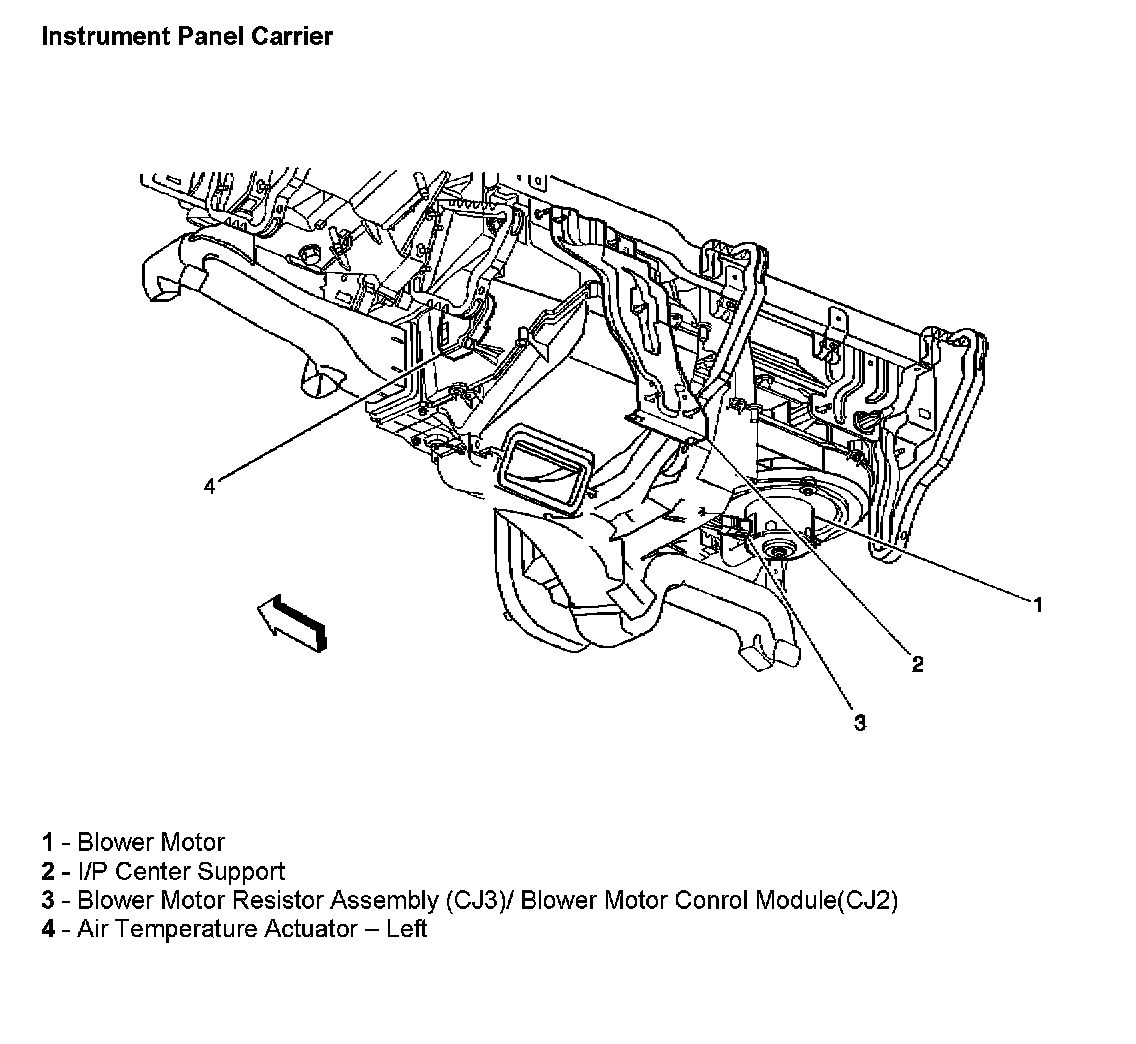 Instrument Panel Carrier

4

1

2

3

1 - Blower Motor
2 - I/P Center Support
3 - Blower Motor Resistor Assembly (CJ3)/ Blower Motor Conrol Module(CJ2)
4 - Air Temperature Actuator – Left