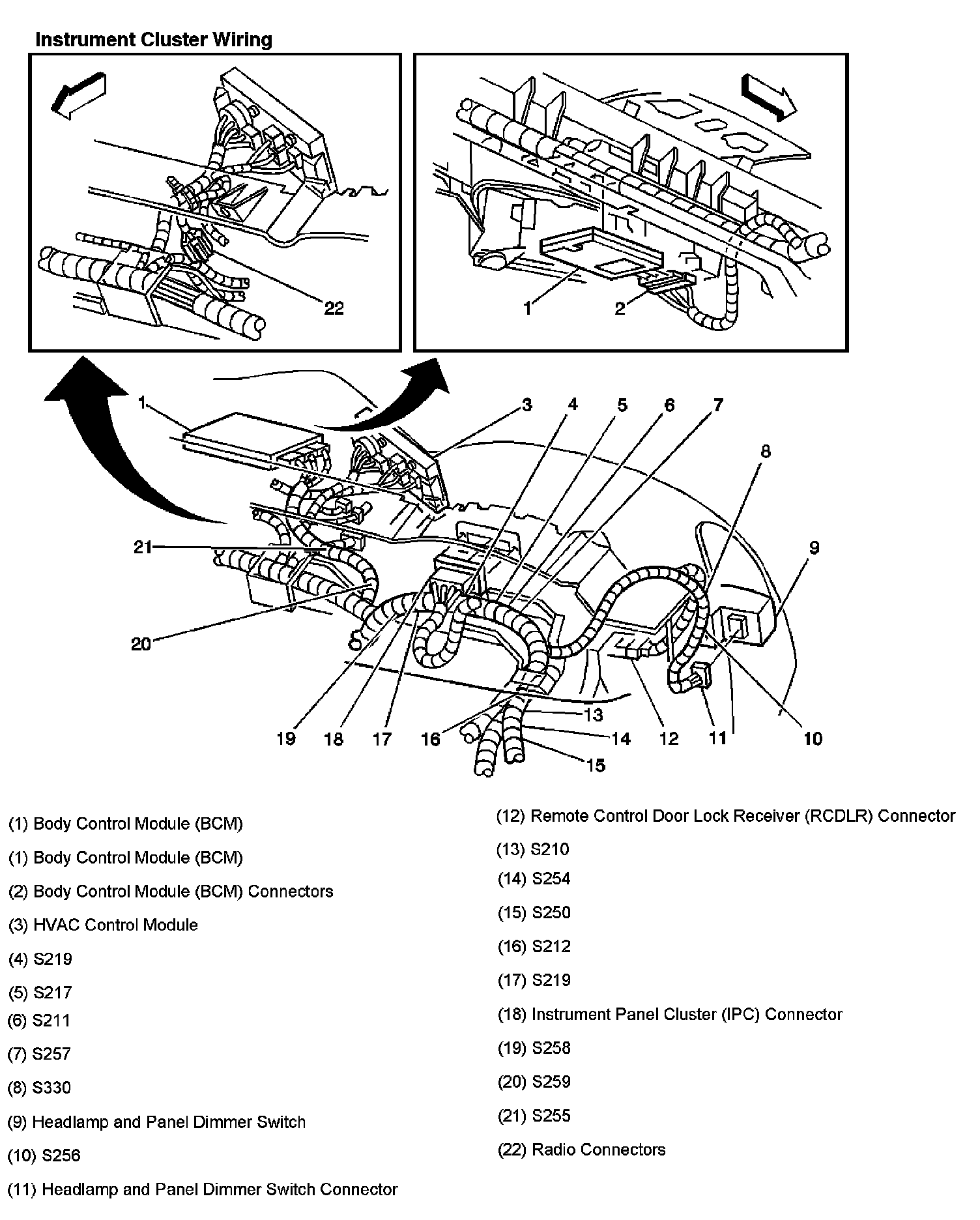 Instrument Cluster Wiring

22

1

2

1

3

4

5

6

7

8

9

21

20

19

18

17

16

13

14

15

12

11

10

(1) Body Control Module (BCM)

(1) Body Control Module (BCM)

(2) Body Control Module (BCM) Connectors

(3) HVAC Control Module

(4) S219

(5) S217

(6) S211

(7) S257

(8) S330

(9) Headlamp and Panel Dimmer Switch

(10) S256

(11) Headlamp and Panel Dimmer Switch Connector

(12) Remote Control Door Lock Receiver (RCDLR) Connector

(13) S210

(14) S254

(15) S250

(16) S212

(17) S219

(18) Instrument Panel Cluster (IPC) Connector

(19) S258

(20) S259

(21) S255

(22) Radio Connectors