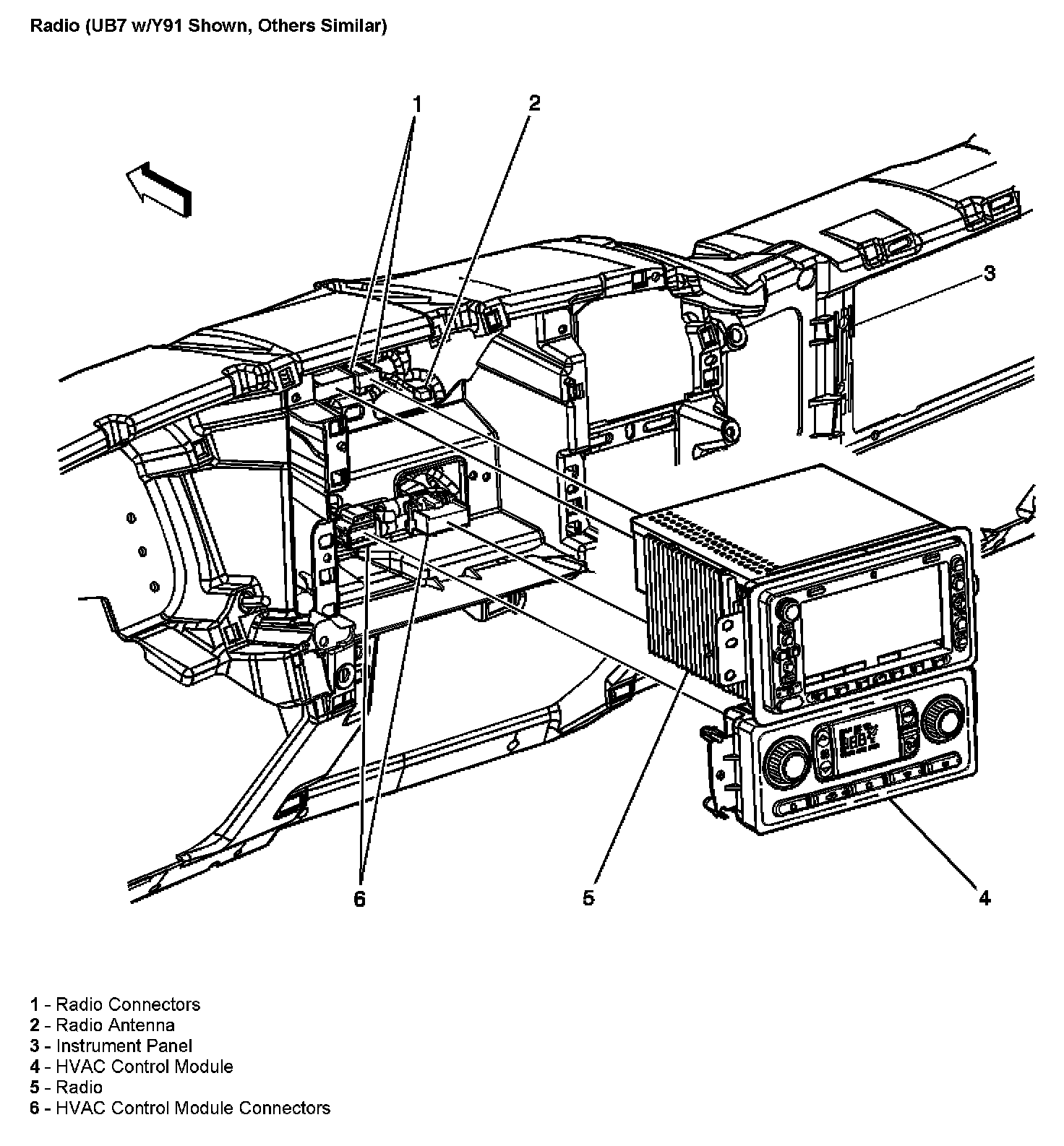 Radio (UB7 w/Y91 Shown, Others Similar)

1

2

3

6

5

4

1 - Radio Connectors
2 - Radio Antenna
3 - Instrument Panel
4 - HVAC Control Module
5 - Radio
6 - HVAC Control Module Connectors