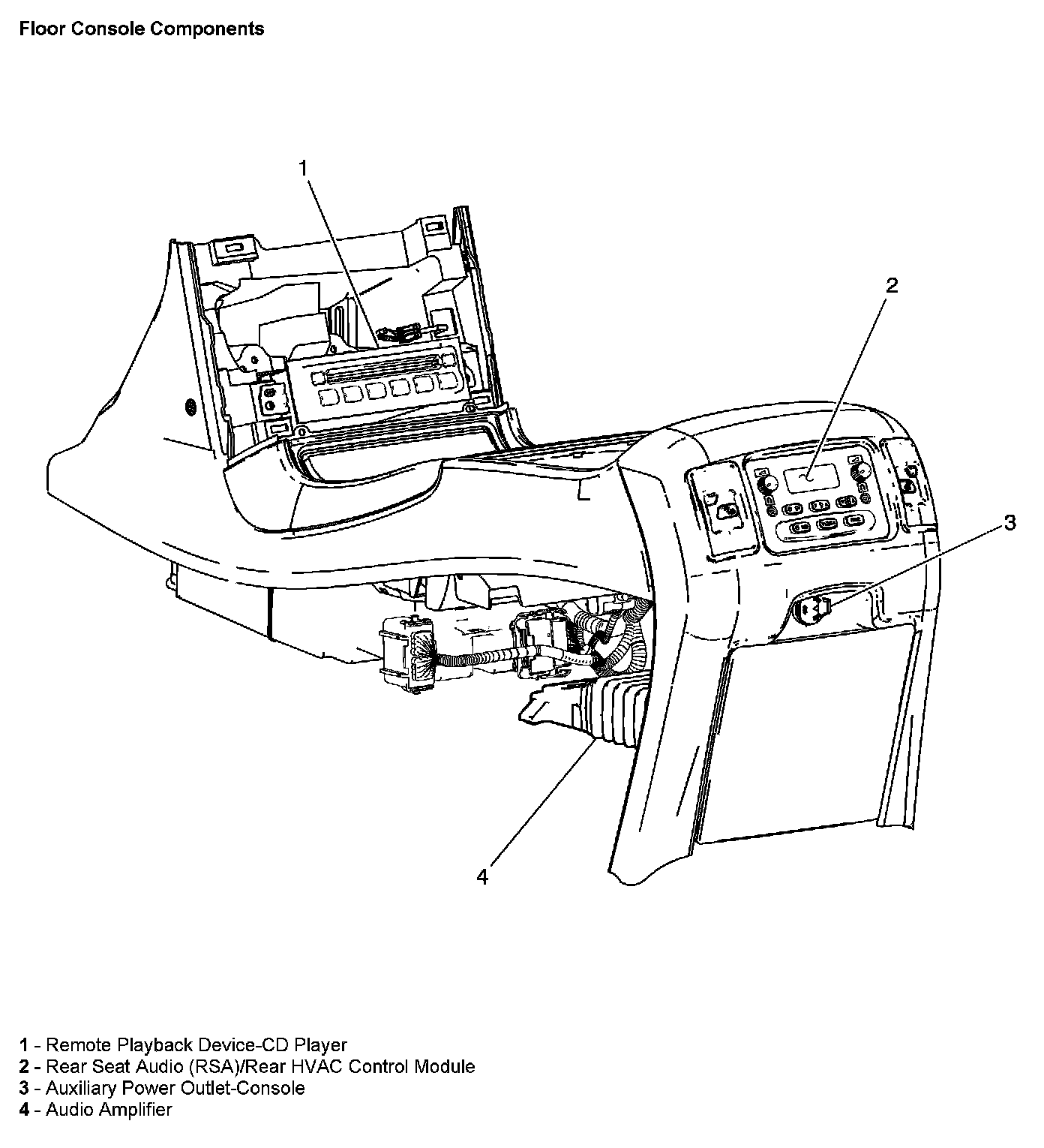 Floor Console Components

1

2

3

4

1 - Remote Playback Device-CD Player
2 - Rear Seat Audio (RSA)/Rear HVAC Control Module
3 - Auxiliary Power Outlet-Console
4 - Audio Amplifier