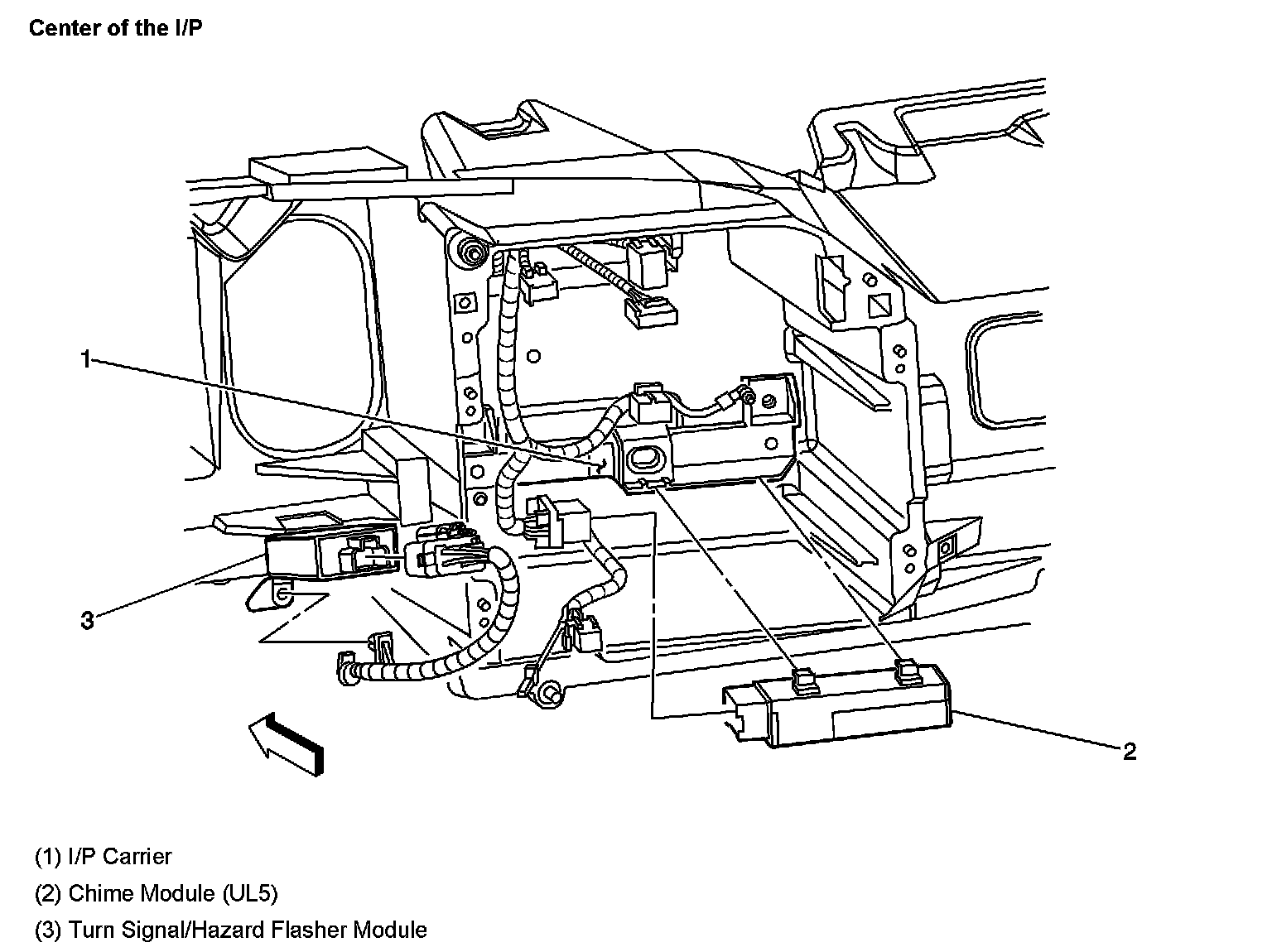 Center of the I/P

1

3

2

(1) I/P Carrier

(2) Chime Module (UL5)

(3) Turn Signal/Hazard Flasher Module