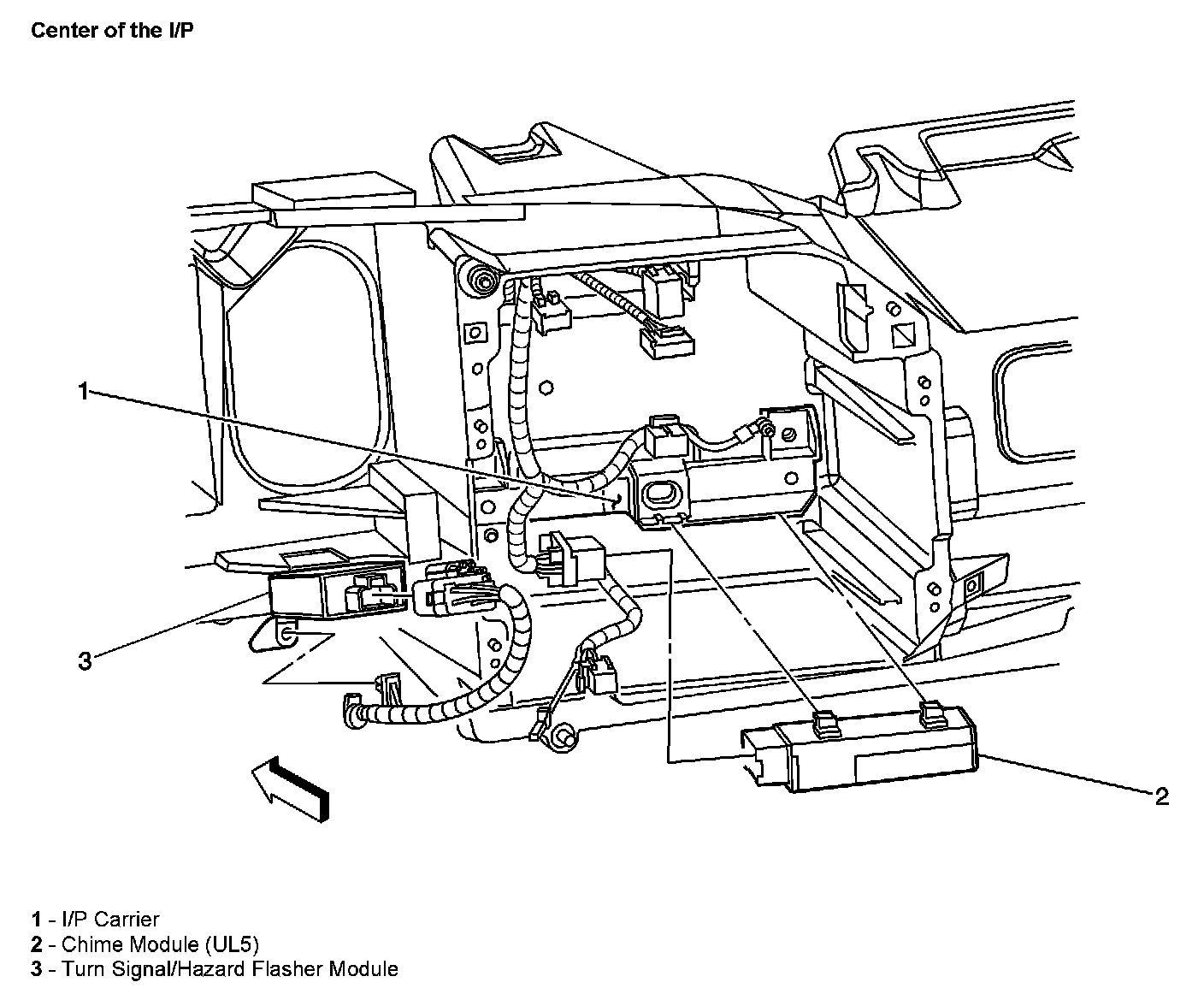 Center of the I/P

1

3

2

1 - I/P Carrier
2 - Chime Module (UL5)
3 - Turn Signal/Hazard Flasher Module