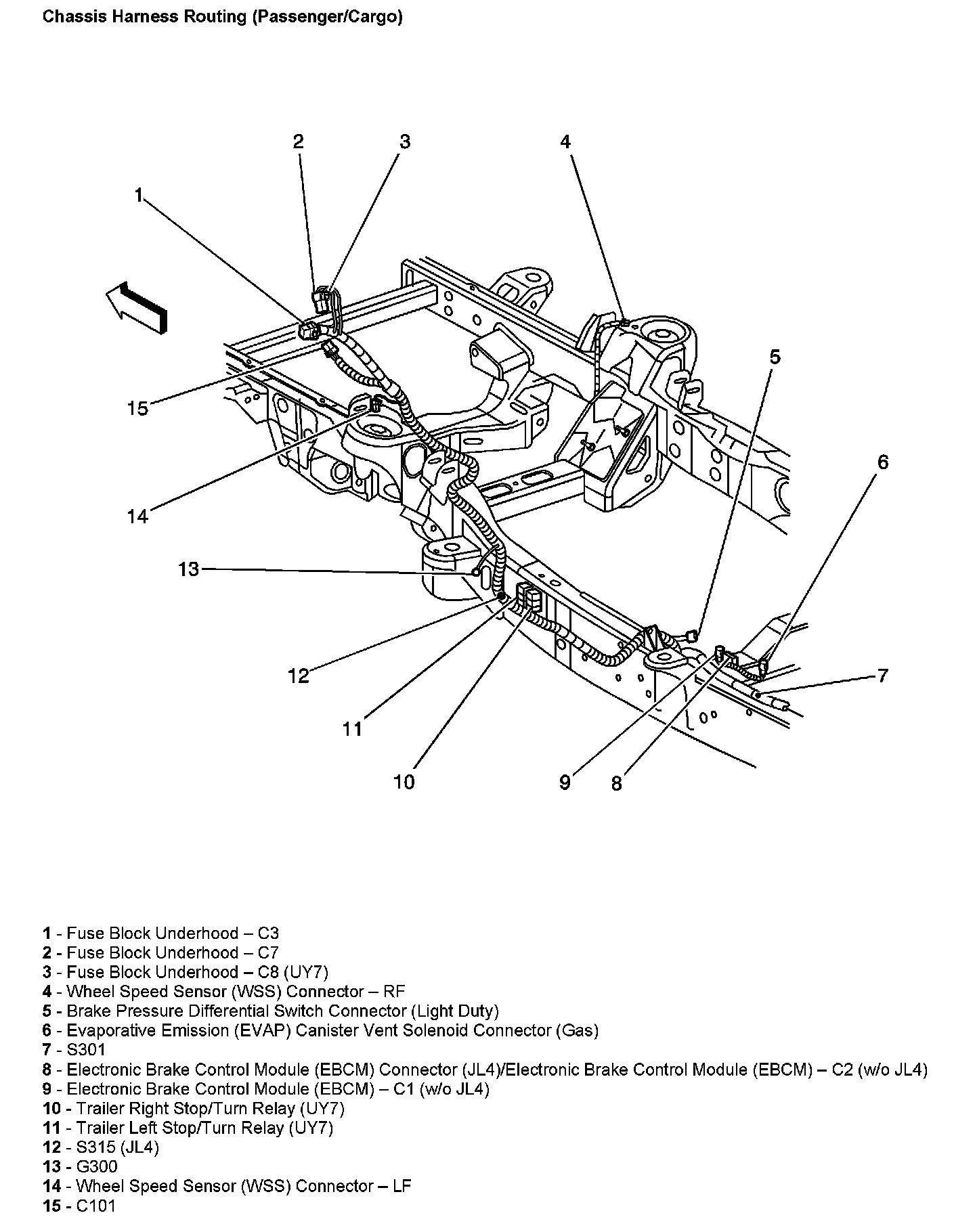 Chassis Harness Routing (Passenger/Cargo)

2
3
4
1
5
15
6
14
13
7
12
11
10
9
8

1 - Fuse Block Underhood – C3
2 - Fuse Block Underhood – C7
3 - Fuse Block Underhood – C8 (UY7)
4 - Wheel Speed Sensor (WSS) Connector – RF
5 - Brake Pressure Differential Switch Connector (Light Duty)
6 - Evaporative Emission (EVAP) Canister Vent Solenoid Connector (Gas)
7 - S301
8 - Electronic Brake Control Module (EBCM) Connector (JL4)/Electronic Brake Control Module (EBCM) – C2 (w/o JL4)
9 - Electronic Brake Control Module (EBCM) – C1 (w/o JL4)
10 - Trailer Right Stop/Turn Relay (UY7)
11 - Trailer Left Stop/Turn Relay (UY7)
12 - S315 (JL4)
13 - G300
14 - Wheel Speed Sensor (WSS) Connector – LF
15 - C101