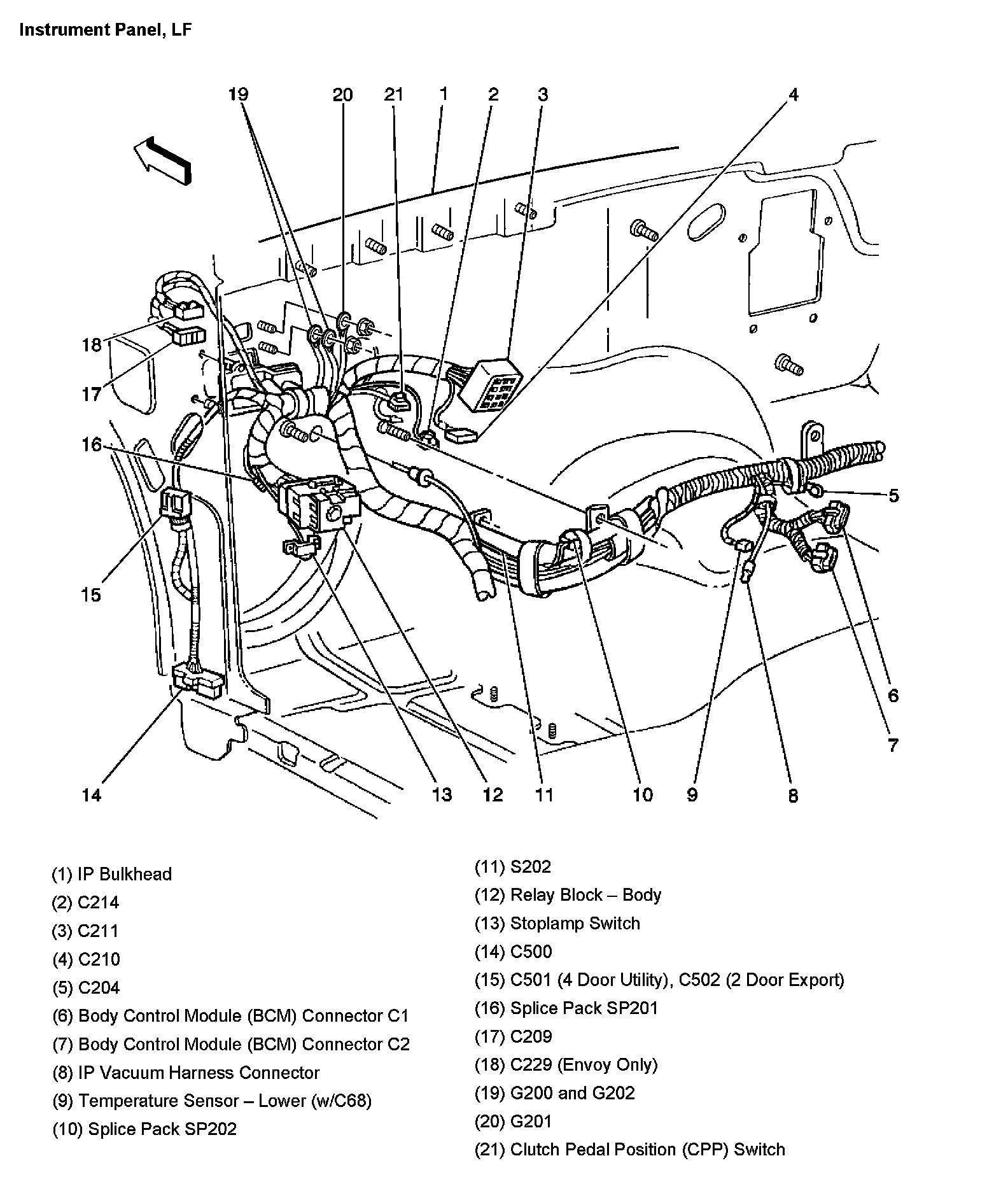 Instrument Panel, LF

19 20 21 1 2 3 4

18
17
16
15
14
13 12 11 10 9 8
5
6
7

(1) IP Bulkhead
(2) C214
(3) C211
(4) C210
(5) C204
(6) Body Control Module (BCM) Connector C1
(7) Body Control Module (BCM) Connector C2
(8) IP Vacuum Harness Connector
(9) Temperature Sensor – Lower (w/C68)
(10) Splice Pack SP202

(11) S202
(12) Relay Block – Body
(13) Stoplamp Switch
(14) C500
(15) C501 (4 Door Utility), C502 (2 Door Export)
(16) Splice Pack SP201
(17) C209
(18) C229 (Envoy Only)
(19) G200 and G202
(20) G201
(21) Clutch Pedal Position (CPP) Switch