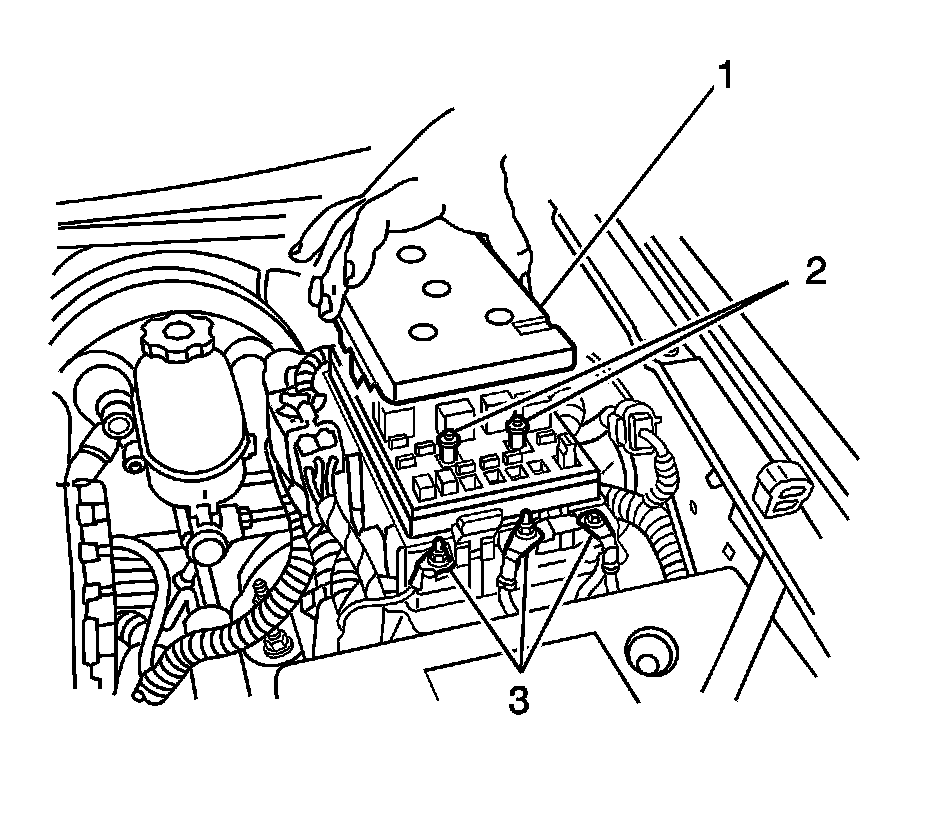 1
2
3