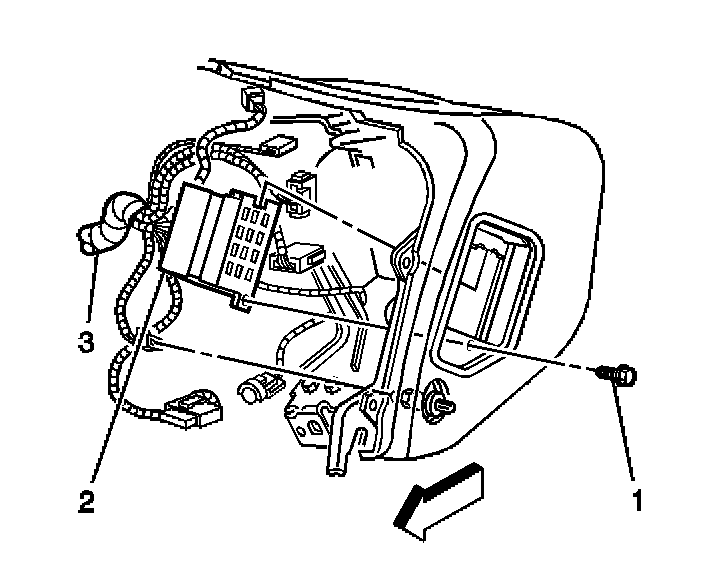 3

2

1